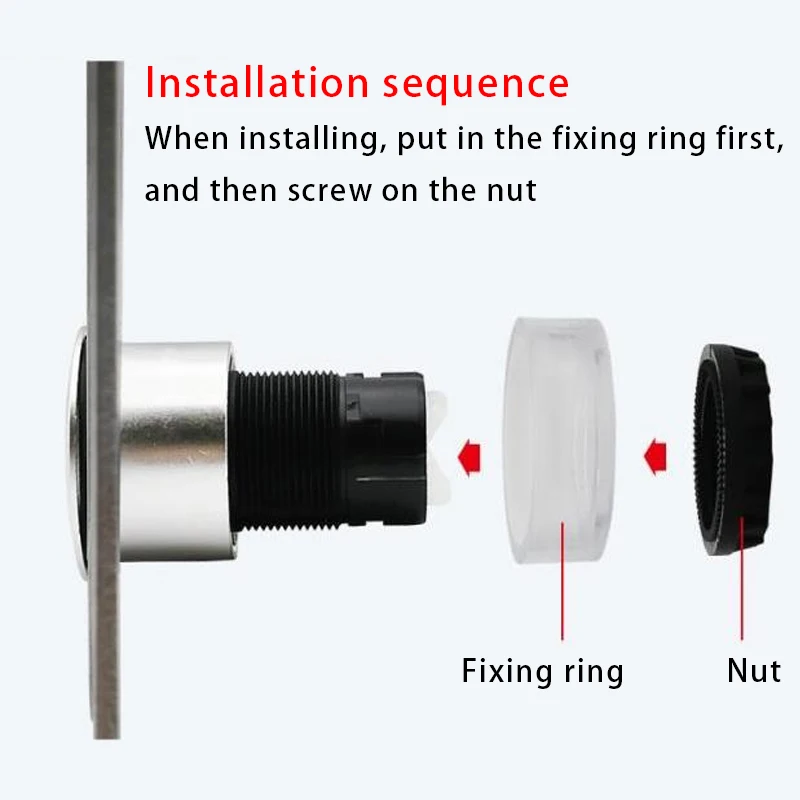 Installation sequence
When installing, put in the fixing ring first, and then screw on the nut

Fixing ring

Nut