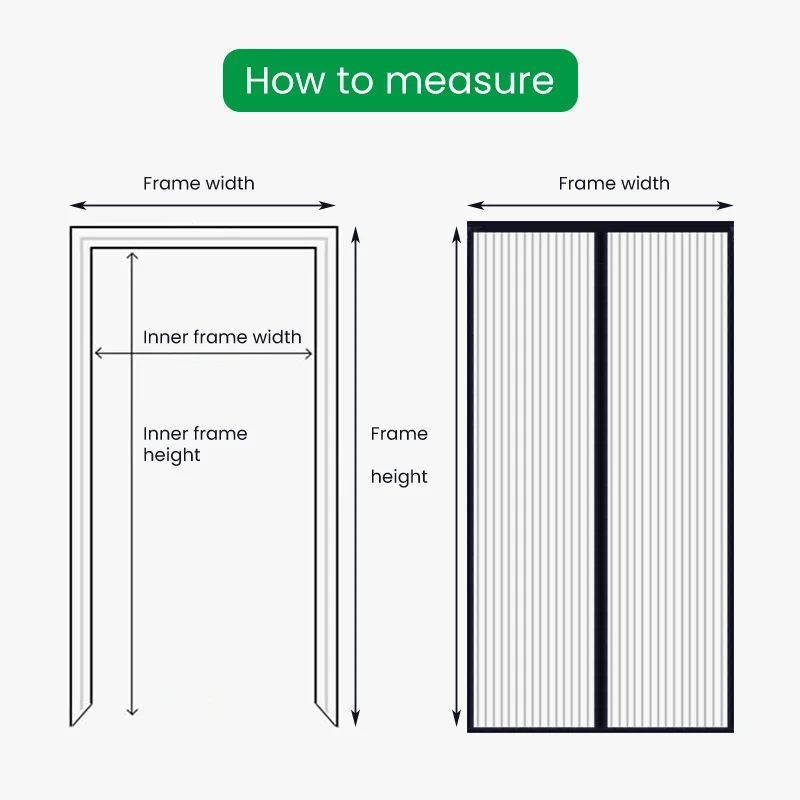 How to measure

Frame width

Inner frame width

Inner frame height

Frame height

Frame width