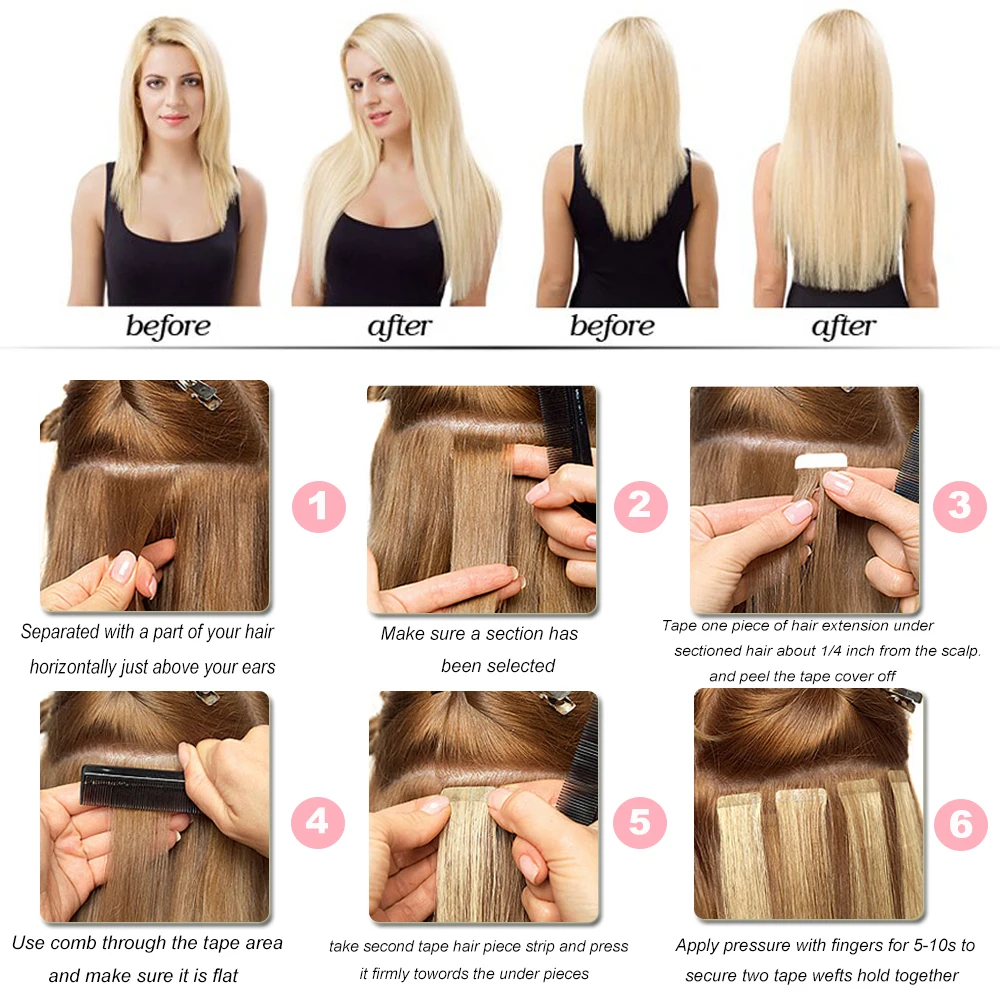 before after before after

1
Separated with a part of your hair horizontally just above your ears

2
Make sure a section has been selected

3
Tape one piece of hair extension under sectioned hair about 1/4 inch from the scalp. and peel the tape cover off

4
Use comb through the tape area and make sure it is flat

5
take second tape hair piece strip and press it firmly towords the under pieces

6
Apply pressure with fingers for 5-10s to secure two tape wefts hold together