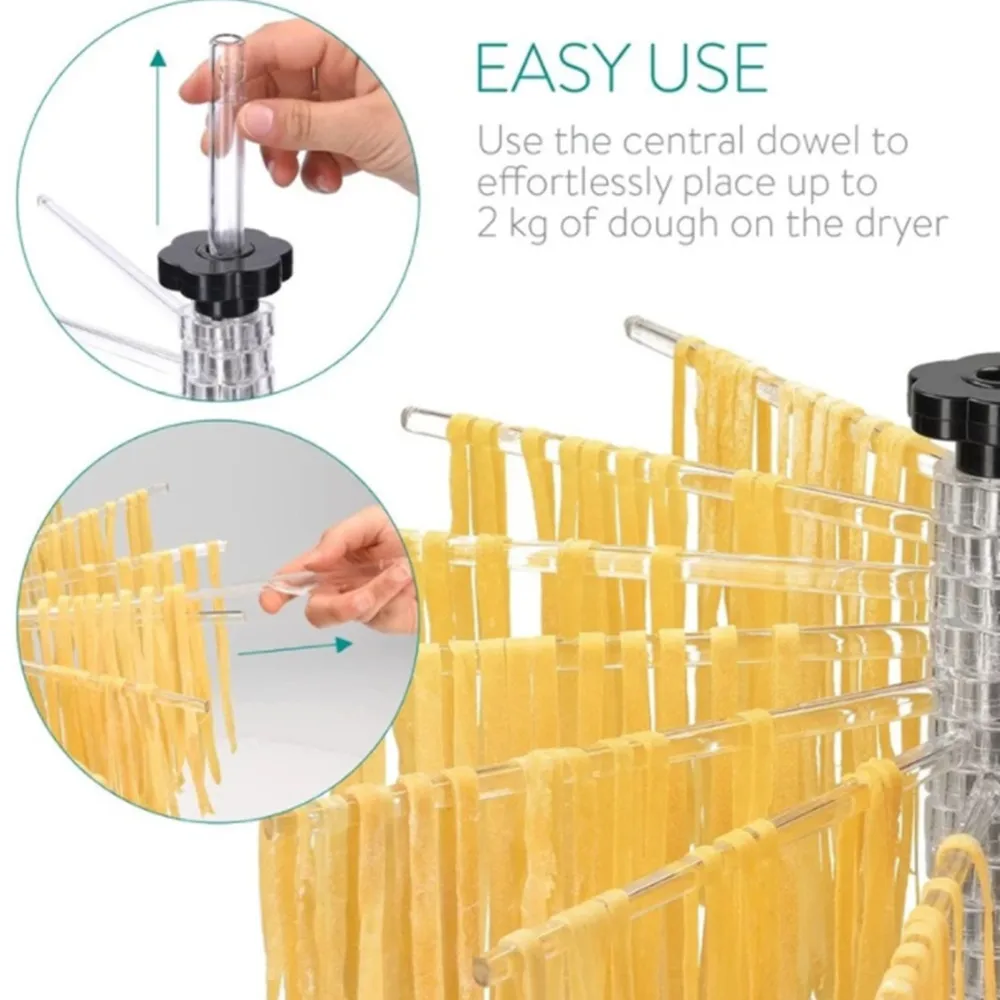 EASY USE

Use the central dowel to effortlessly place up to 2 kg of dough on the dryer