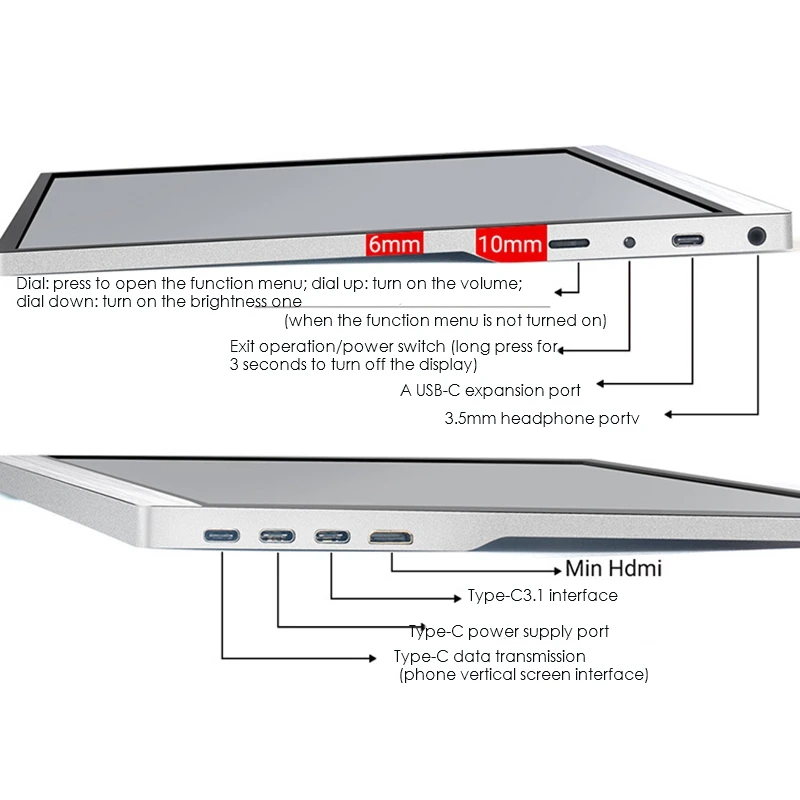 6mm

10mm

Dial: press to open the function menu; dial up: turn on the volume; dial down: turn on the brightness one

(when the function menu is not turned on)

Exit operation/power switch (long press for 3 seconds to turn off the display)

A USB-C expansion port

3.5mm headphone portv

Min Hdmi

Type-C3.1 interface

Type-C power supply port

Type-C data transmission (phone vertical screen interface)