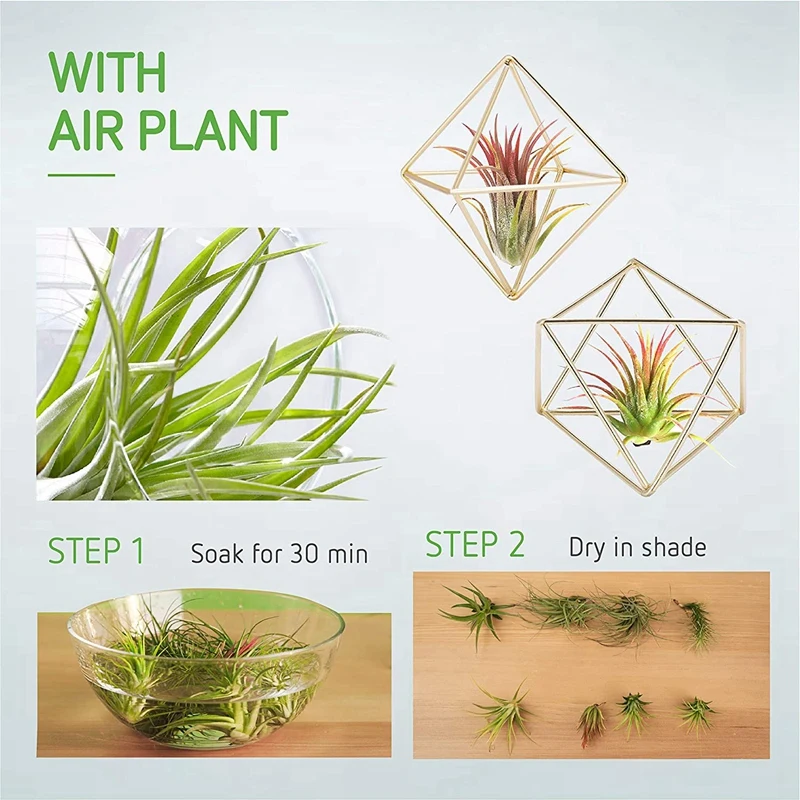 WITH
AIR PLANT

STEP 1 Soak for 30 min

STEP 2 Dry in shade