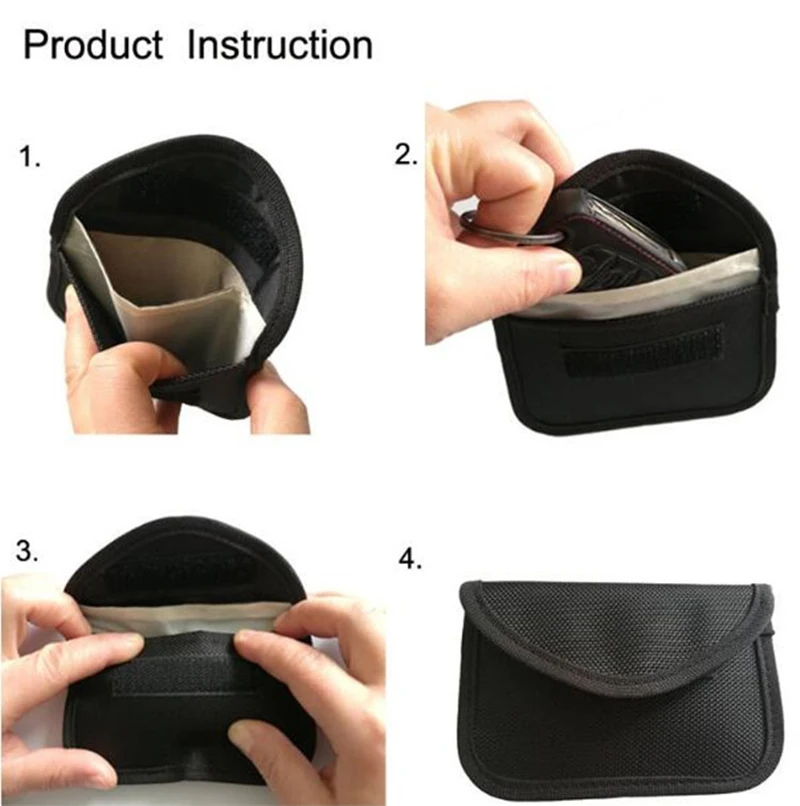 Product Instruction

1.

2.

3.

4.