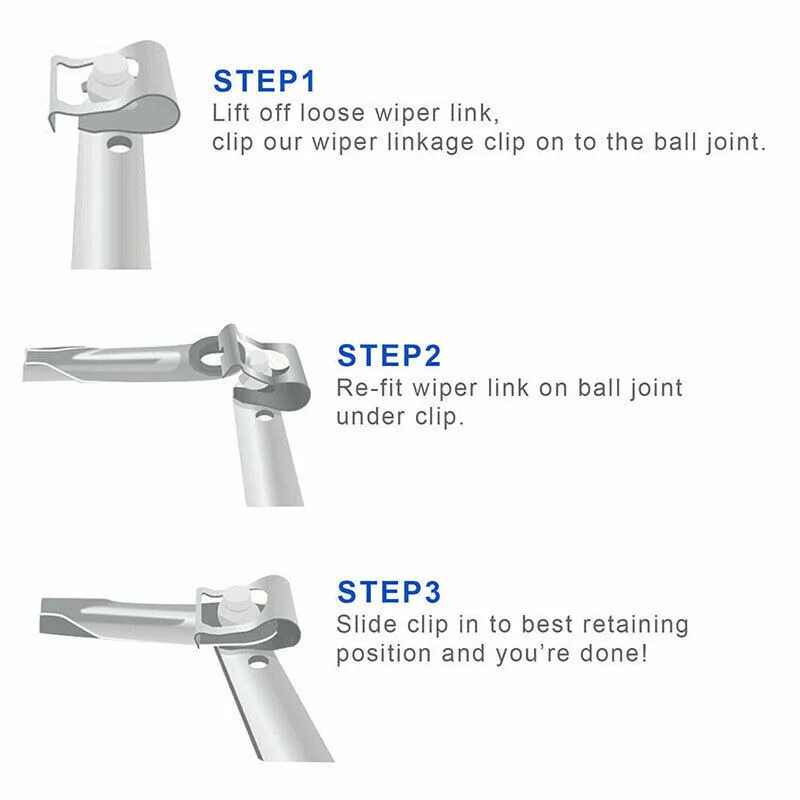 STEP1
Lift off loose wiper link,
clip our wiper linkage clip on to the ball joint.

STEP2
Re-fit wiper link on ball joint under clip.

STEP3
Slide clip in to best retaining position and you're done!