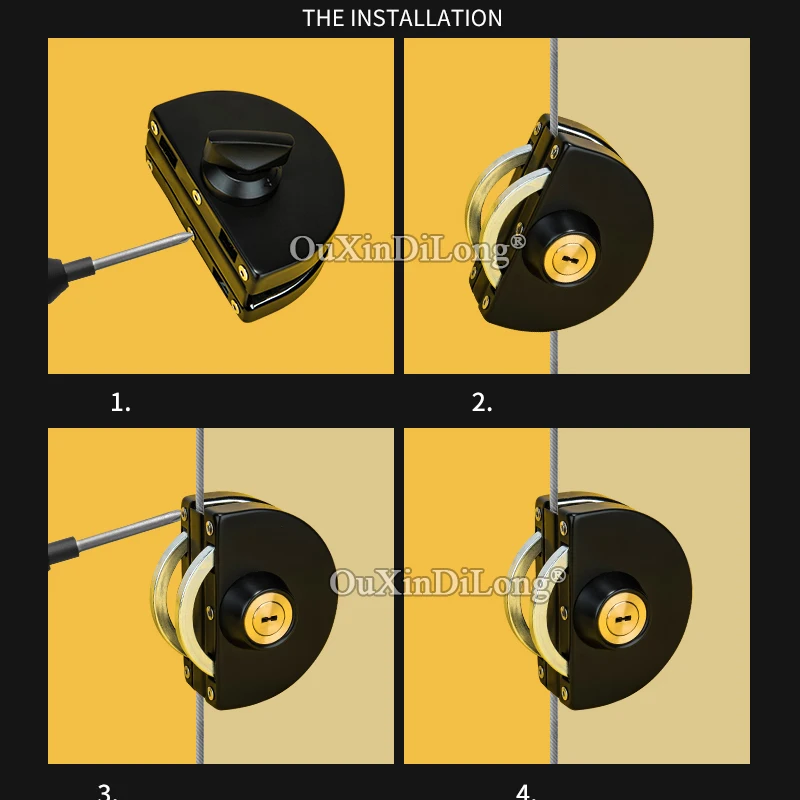 THE INSTALLATION

OuXinDiLong®

1.

2.

OuXinDiLong®

3.

4.