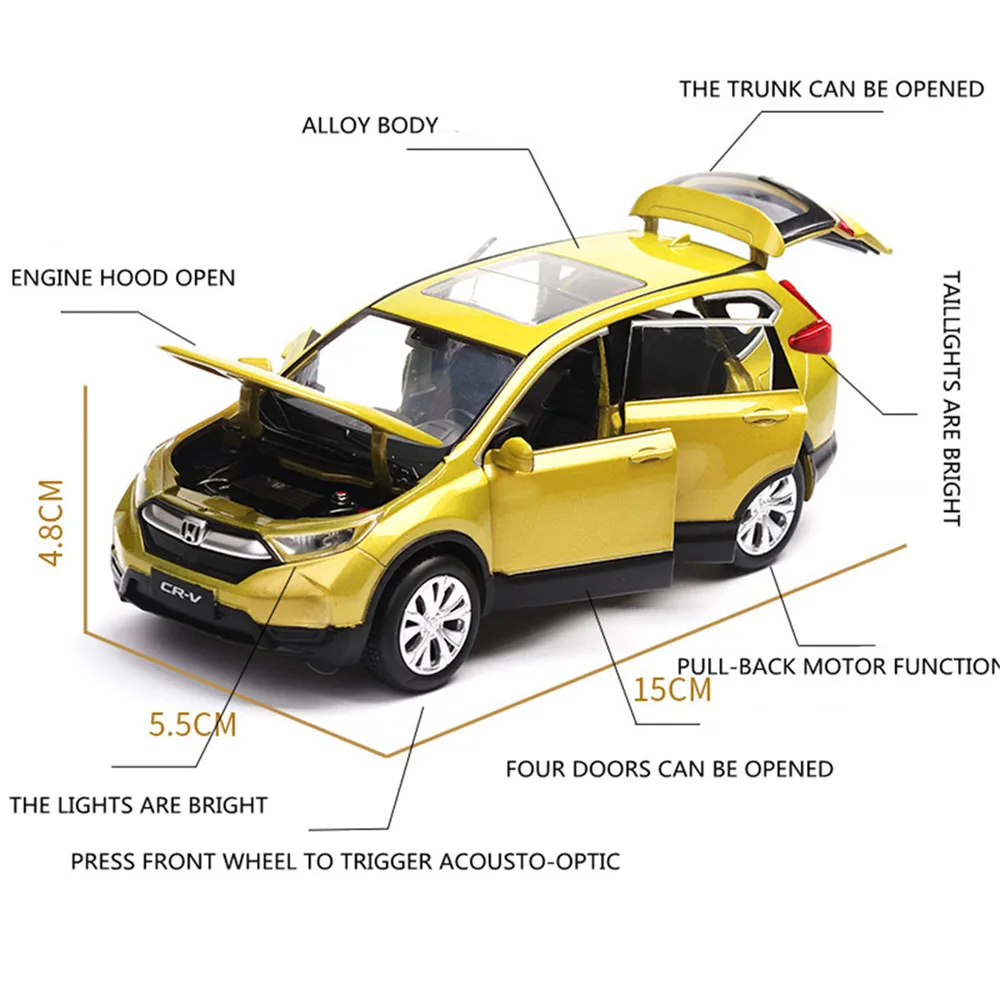 THE TRUNK CAN BE OPENED

ALLOY BODY

ENGINE HOOD OPEN

TAILLIGHTS ARE BRIGHT

4.8CM

CR-V

PULL-BACK MOTOR FUNCTION

15CM

5.5CM

FOUR DOORS CAN BE OPENED

THE LIGHTS ARE BRIGHT

PRESS FRONT WHEEL TO TRIGGER ACOUSTO-OPTIC