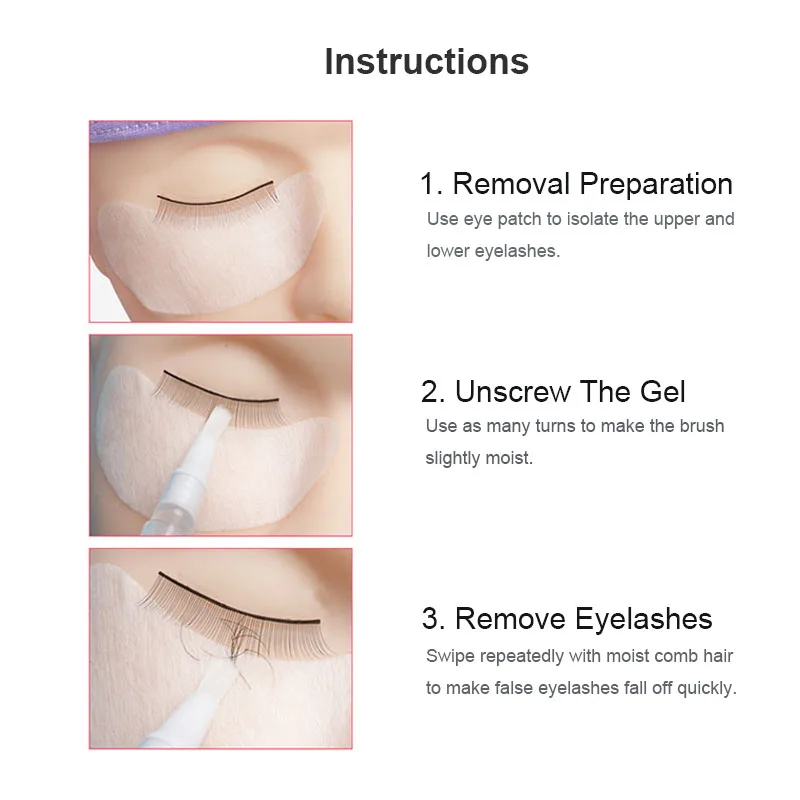 Instructions

1. Removal Preparation
Use eye patch to isolate the upper and lower eyelashes.

2. Unscrew The Gel
Use as many turns to make the brush slightly moist.

3. Remove Eyelashes
Swipe repeatedly with moist comb hair to make false eyelashes fall off quickly.