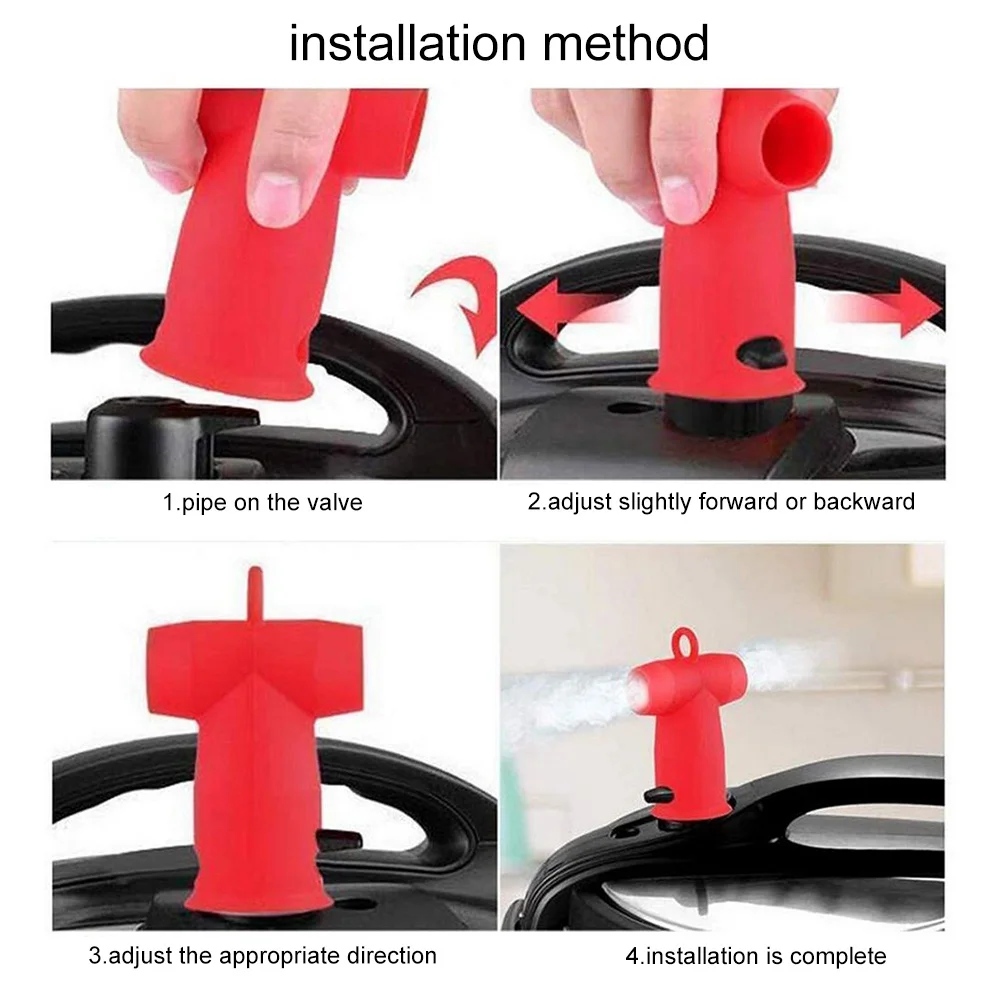 installation method

1.pipe on the valve

2.adjust slightly forward or backward

3.adjust the appropriate direction

4.installation is complete