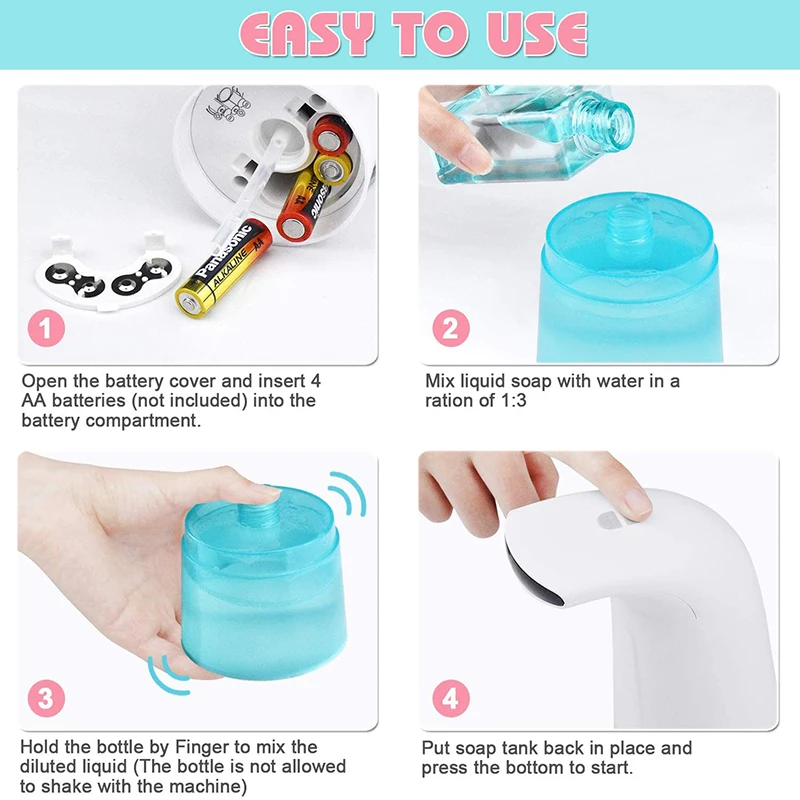 EASY TO USE

Panasonic
ALKALINE AA

1

Open the battery cover and insert 4 AA batteries (not included) into the battery compartment.

2

Mix liquid soap with water in a ration of 1:3

3

Hold the bottle by Finger to mix the diluted liquid (The bottle is not allowed to shake with the machine)

4

Put soap tank back in place and press the bottom to start.