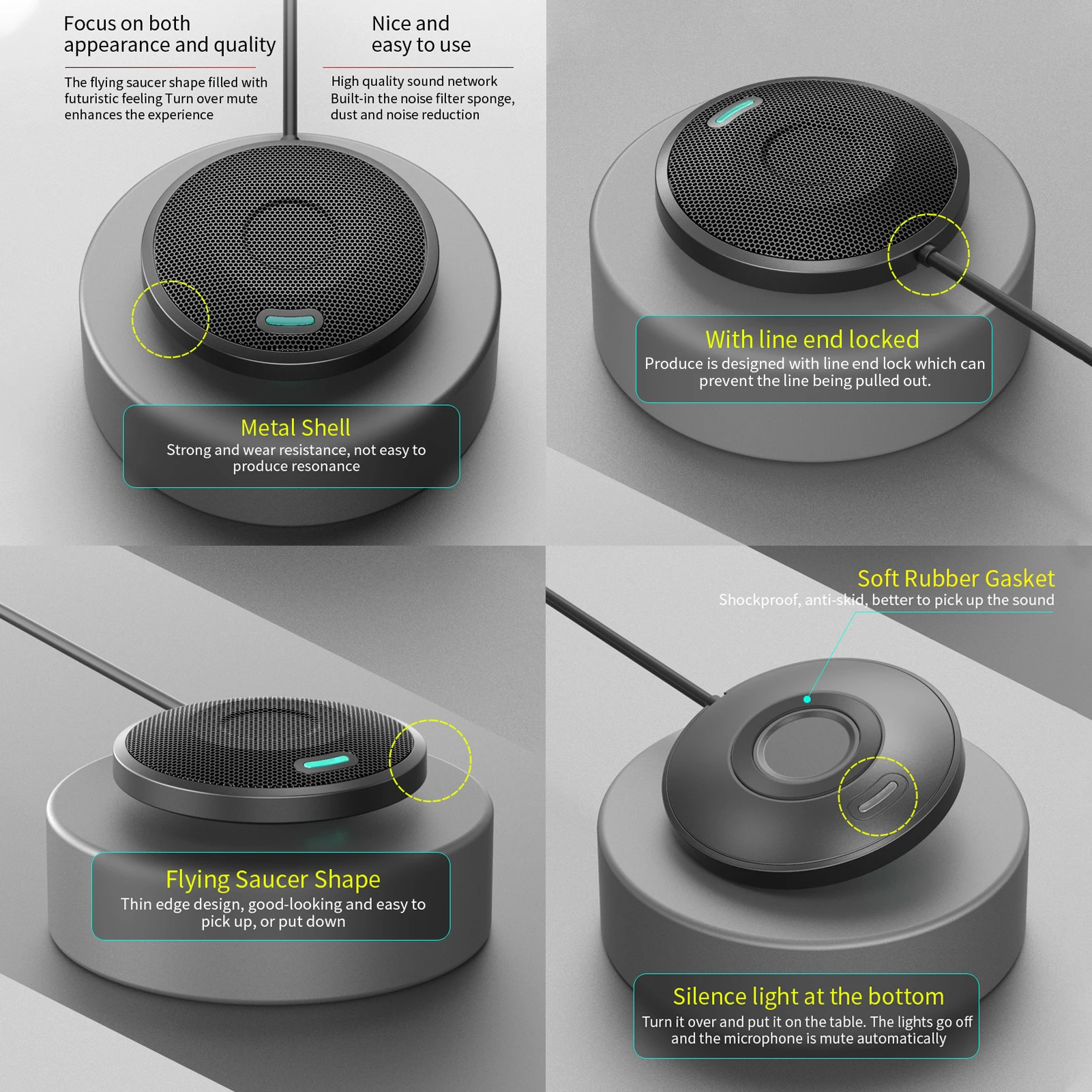 Focus on both appearance and quality

The flying saucer shape filled with futuristic feeling Turn over mute enhances the experience

Nice and easy to use

High quality sound network Built-in the noise filter sponge, dust and noise reduction

Metal Shell

Strong and wear resistance, not easy to produce resonance

With line end locked

Produce is designed with line end lock which can prevent the line being pulled out.

Flying Saucer Shape

Thin edge design, good-looking and easy to pick up, or put down

Soft Rubber Gasket

Shockproof, anti-skid, better to pick up the sound

Silence light at the bottom

Turn it over and put it on the table. The lights go off and the microphone is mute automatically