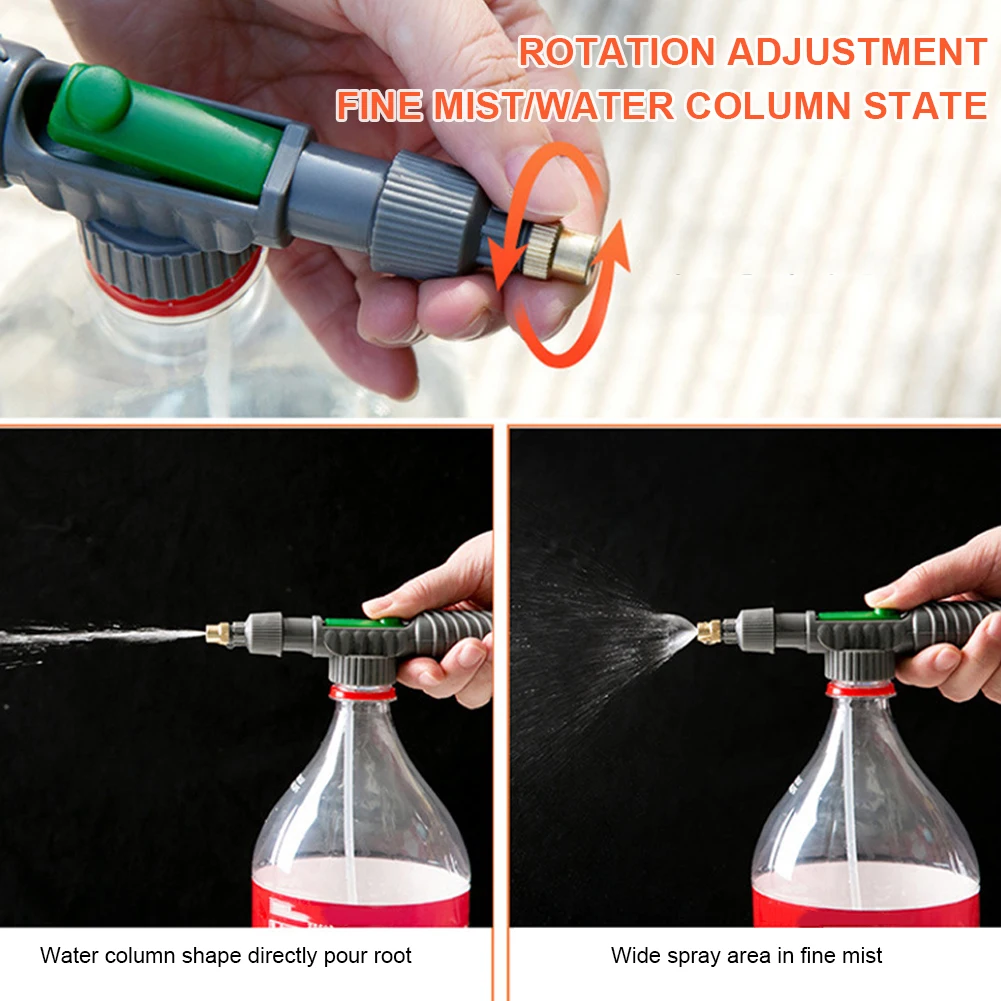 ROTATION ADJUSTMENT
FINE MIST/WATER COLUMN STATE

Water column shape directly pour root

Wide spray area in fine mist