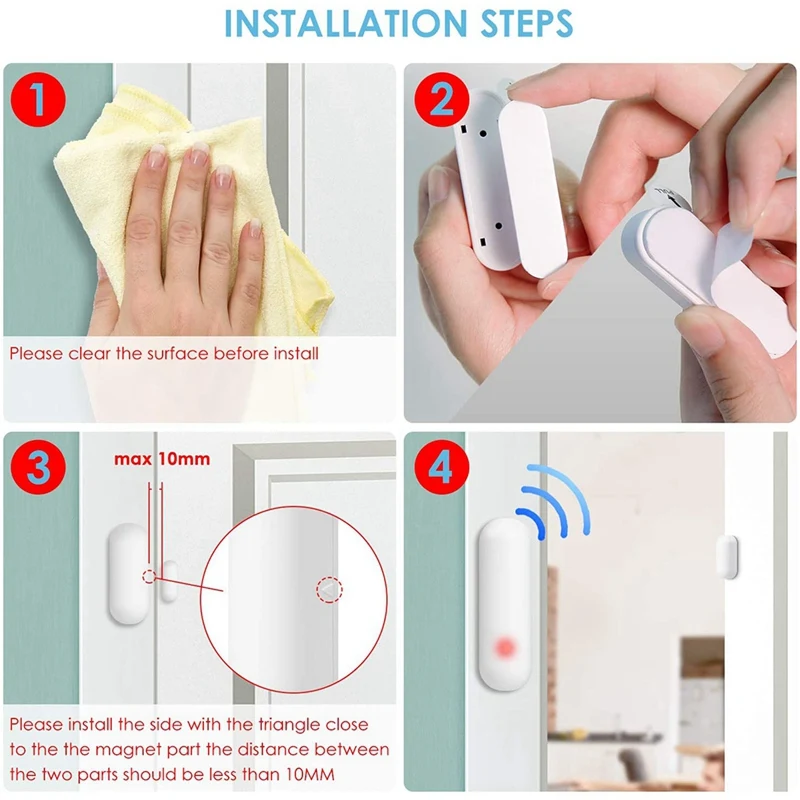 INSTALLATION STEPS

1

Please clear the surface before install

2

3

max 10mm

Please install the side with the triangle close to the the magnet part the distance between the two parts should be less than 10MM

4