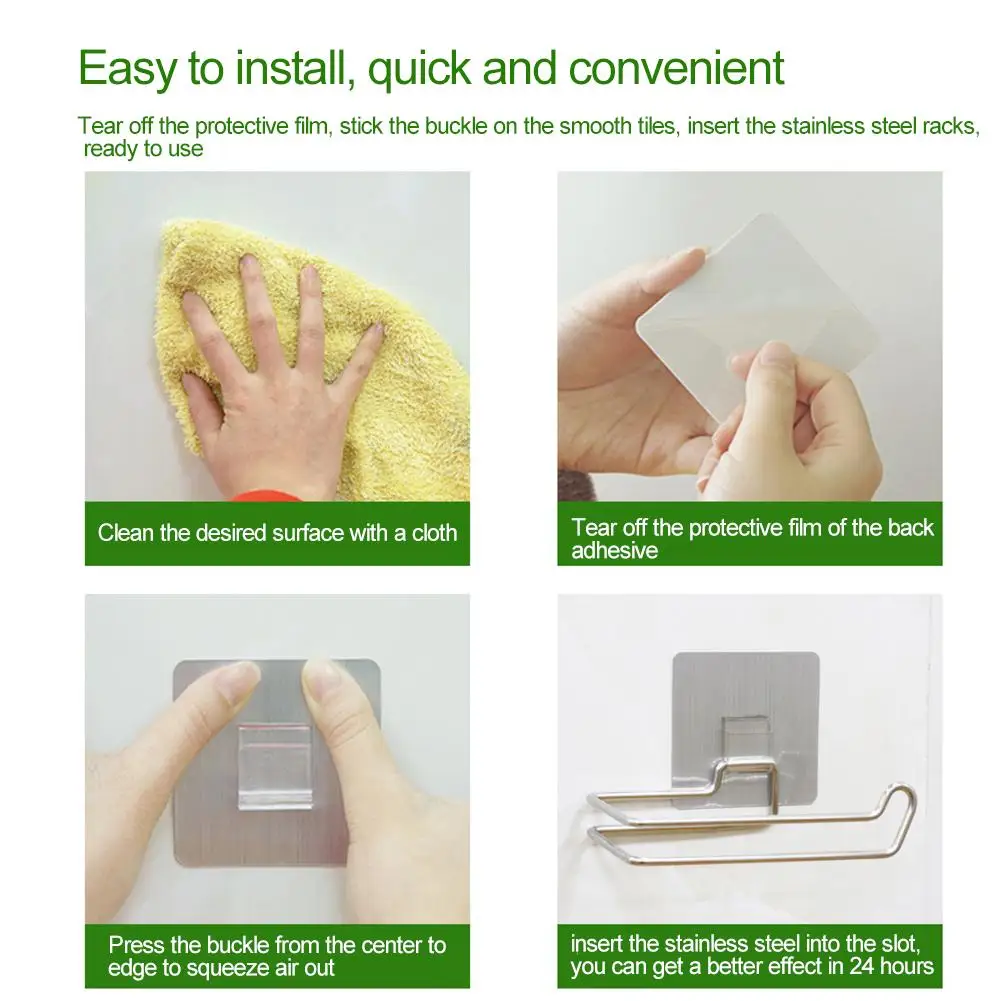 Easy to install, quick and convenient

Tear off the protective film, stick the buckle on the smooth tiles, insert the stainless steel racks, ready to use

Clean the desired surface with a cloth

Tear off the protective film of the back adhesive

Press the buckle from the center to edge to squeeze air out

insert the stainless steel into the slot, you can get a better effect in 24 hours