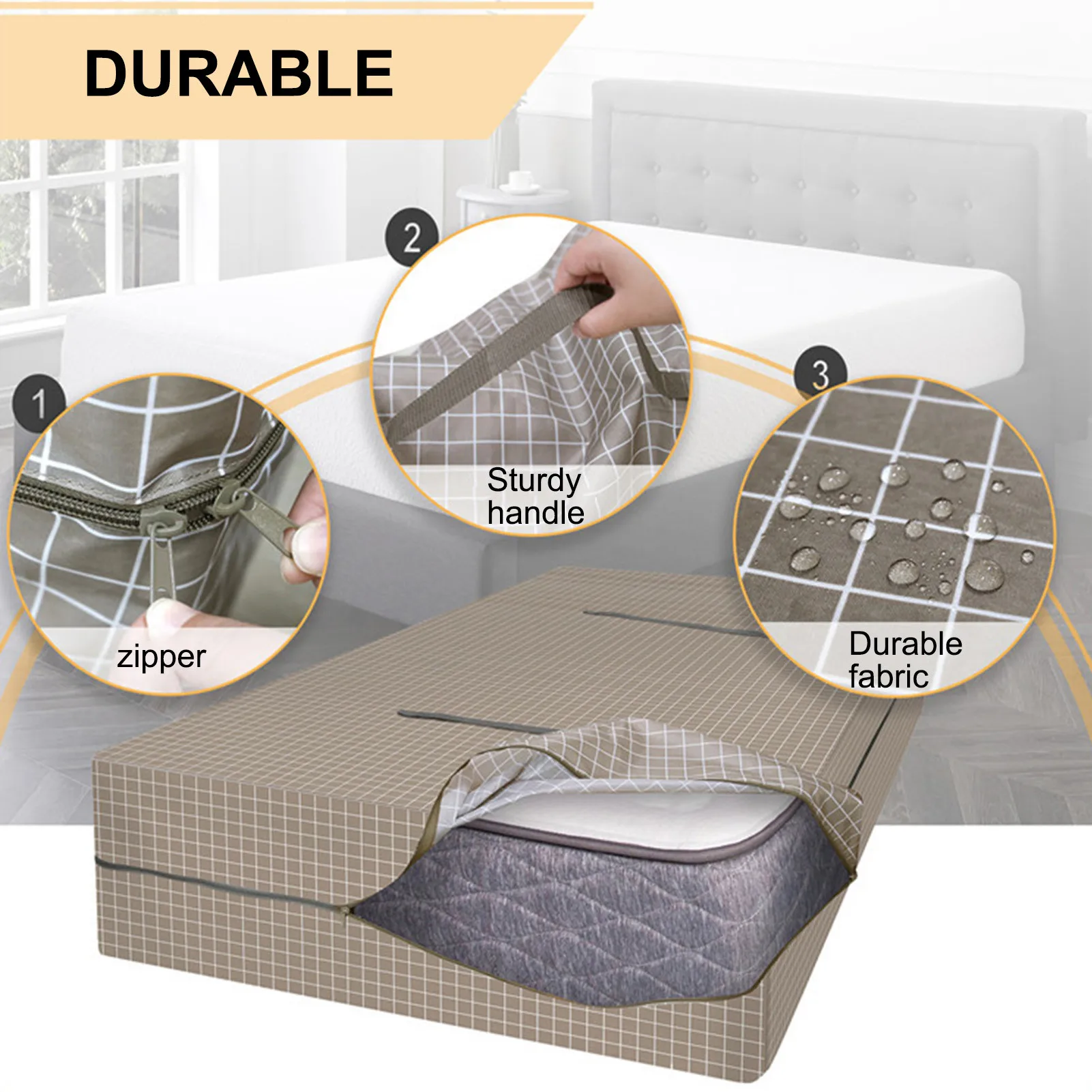 DURABLE

1

zipper

2

Sturdy handle

3

Durable fabric