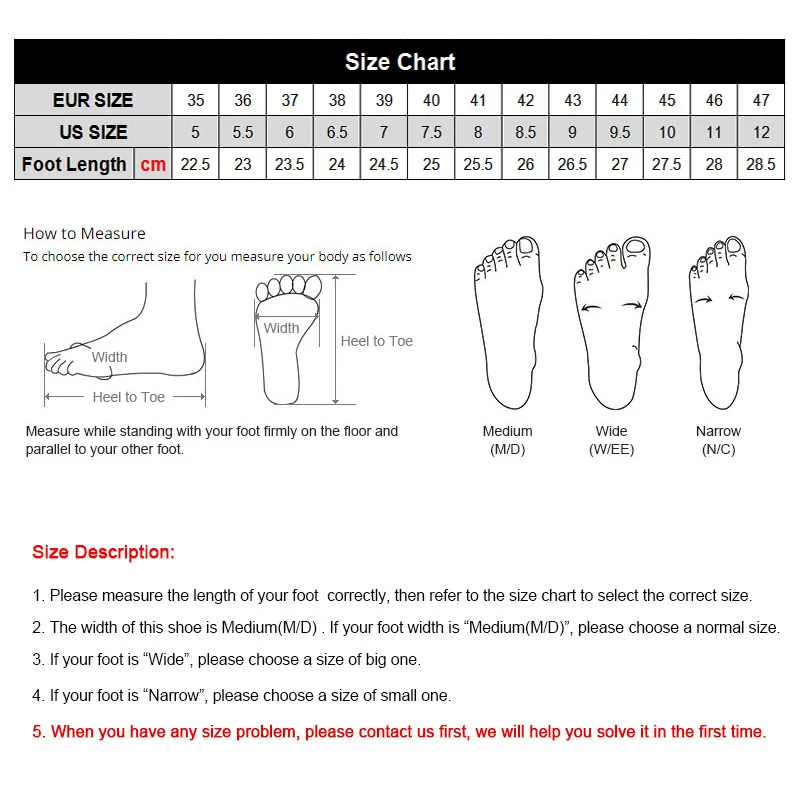 Size Chart

| EUR SIZE | | 35 | 36 | 37 | 38 | 39 | 40 | 41 | 42 | 43 | 44 | 45 | 46 | 47 |
|---|---|---|---|---|---|---|---|---|---|---|---|---|---|---|
| US SIZE | | 5 | 5.5 | 6 | 6.5 | 7 | 7.5 | 8 | 8.5 | 9 | 9.5 | 10 | 11 | 12 |
| Foot Length | cm | 22.5 | 23 | 23.5 | 24 | 24.5 | 25 | 25.5 | 26 | 26.5 | 27 | 27.5 | 28 | 28.5 |

How to Measure
To choose the correct size for you measure your body as follows

Width
Heel to Toe
Width
Heel to Toe

Measure while standing with your foot firmly on the floor and parallel to your other foot.

Medium
(M/D)
Wide
(W/EE)
Narrow
(N/C)

Size Description:

1. Please measure the length of your foot correctly, then refer to the size chart to select the correct size.

2. The width of this shoe is Medium(M/D) . If your foot width is “Medium(M/D)”, please choose a normal size.

3. If your foot is “Wide”, please choose a size of big one.

4. If your foot is “Narrow”, please choose a size of small one.

5. When you have any size problem, please contact us first, we will help you solve it in the first time.