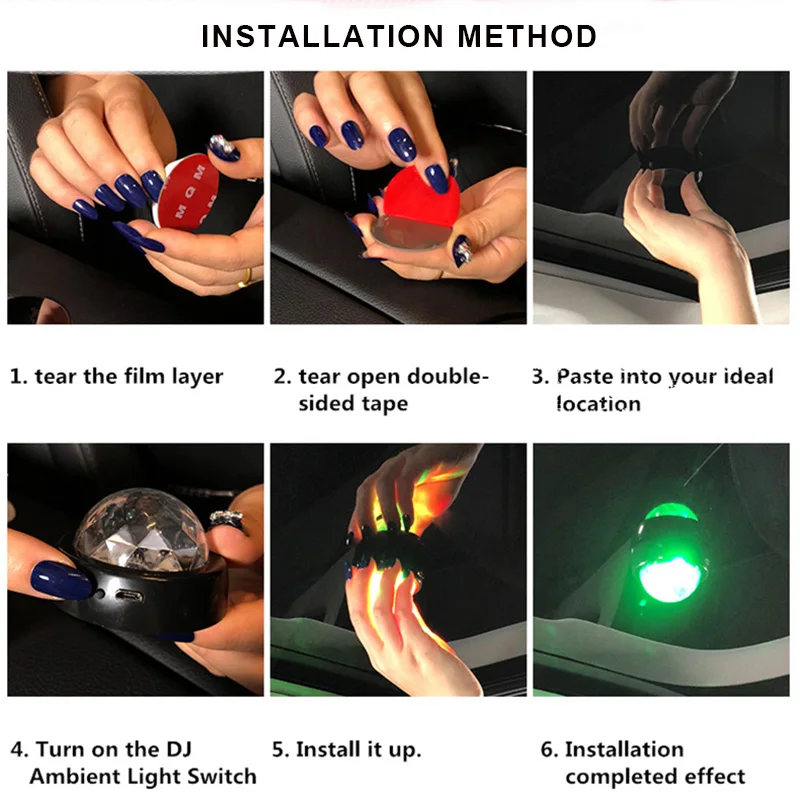 INSTALLATION METHOD

M Q M

1. tear the film layer

2. tear open double-sided tape

3. Paste into your ideal location

4. Turn on the DJ Ambient Light Switch

5. Install it up.

6. Installation completed effect