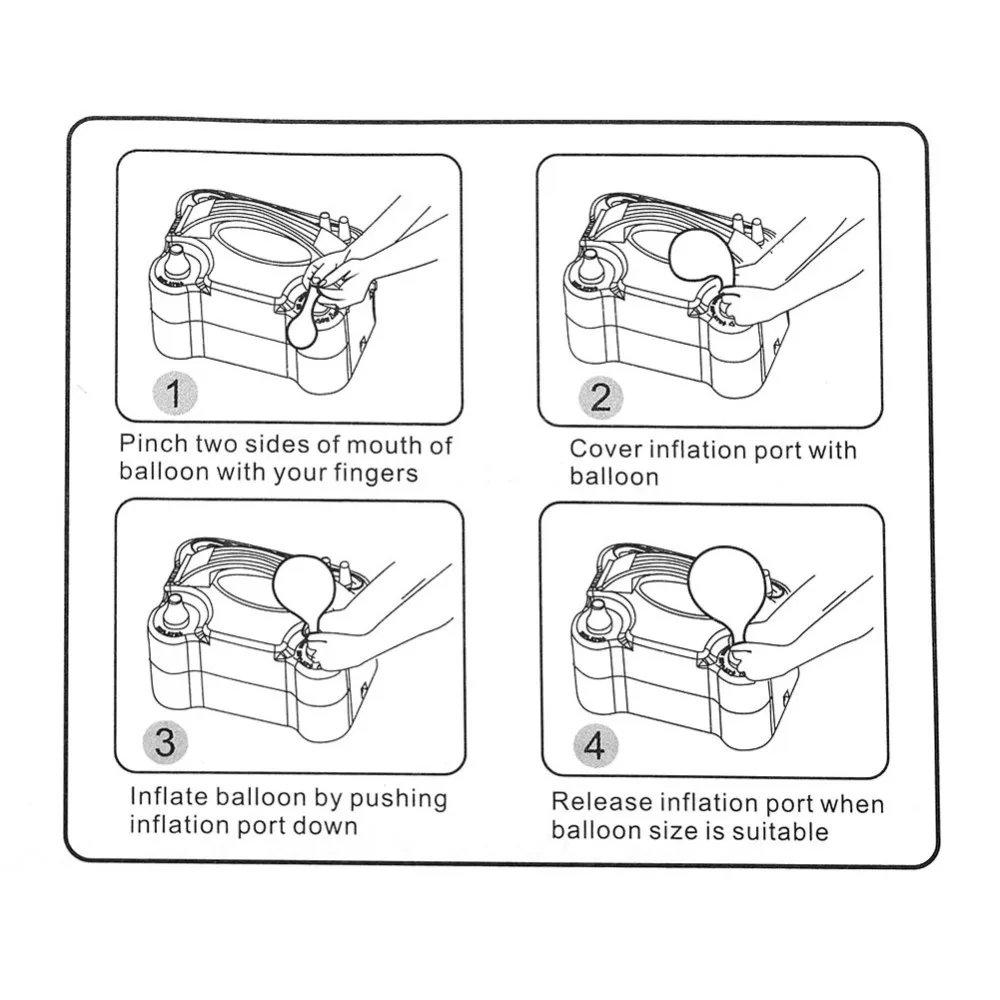 1

Pinch two sides of mouth of balloon with your fingers

2

Cover inflation port with balloon

3

Inflate balloon by pushing inflation port down

4

Release inflation port when balloon size is suitable