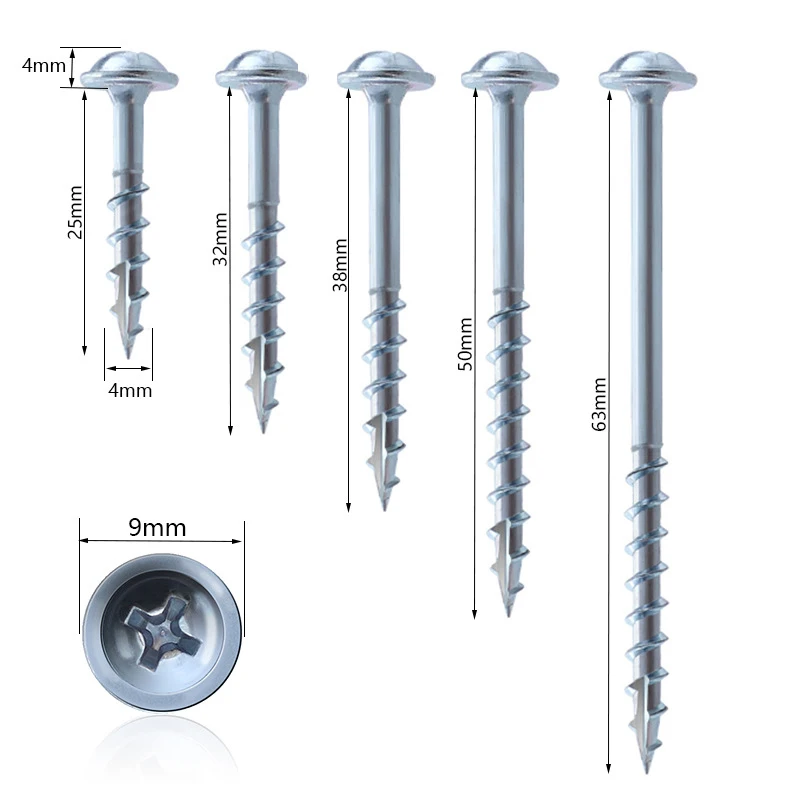 4mm
25mm
4mm
32mm
38mm
50mm
63mm
9mm