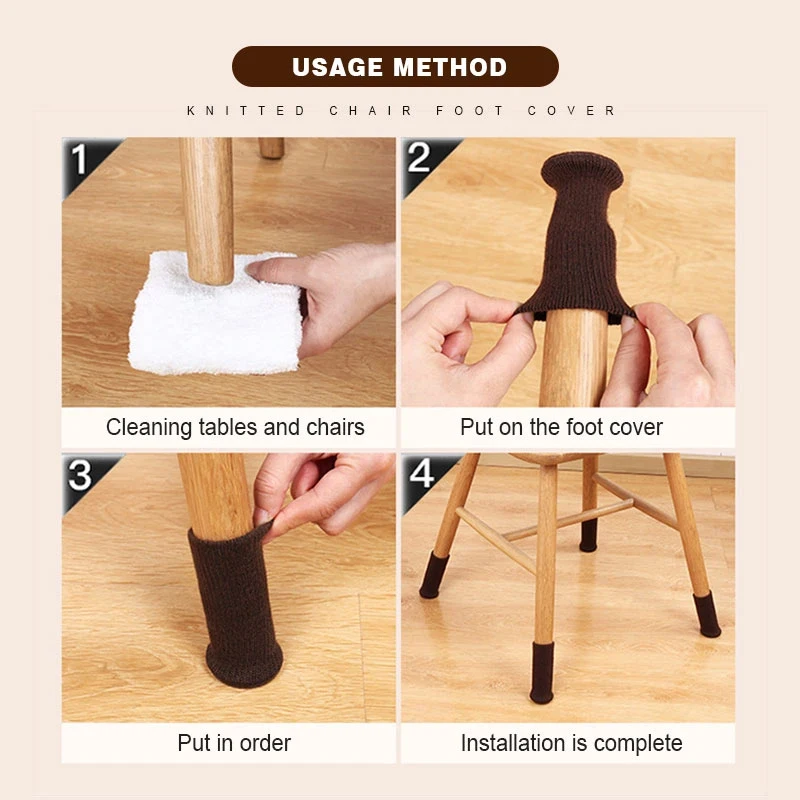 USAGE METHOD

KNITTED CHAIR FOOT COVER

1

Cleaning tables and chairs

2

Put on the foot cover

3

Put in order

4

Installation is complete