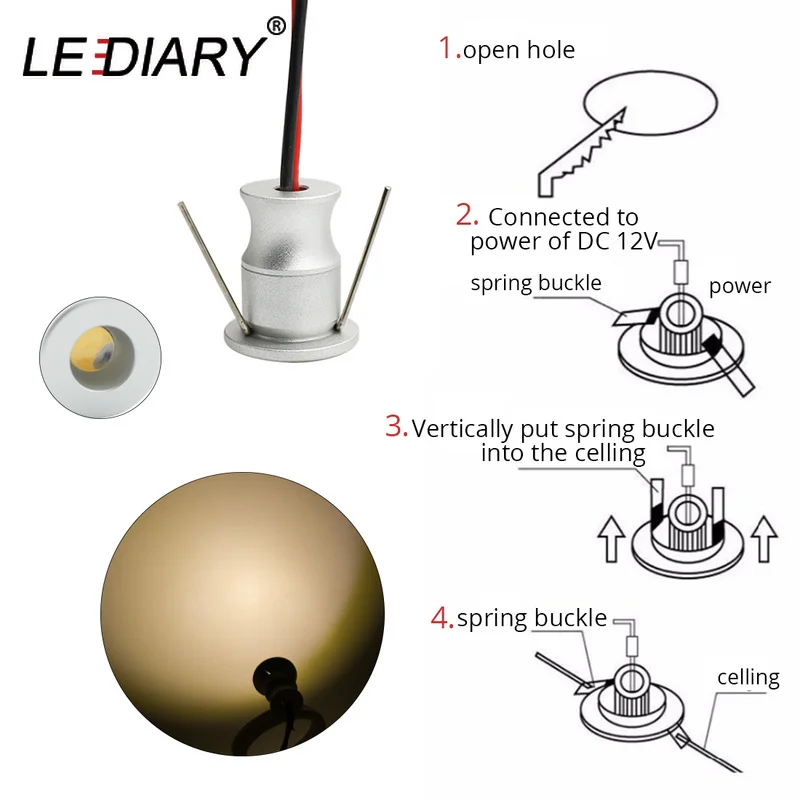 LEDIARY®

1.open hole

2. Connected to power of DC 12V

spring buckle

power

3.Vertically put spring buckle into the celling

4.spring buckle

celling