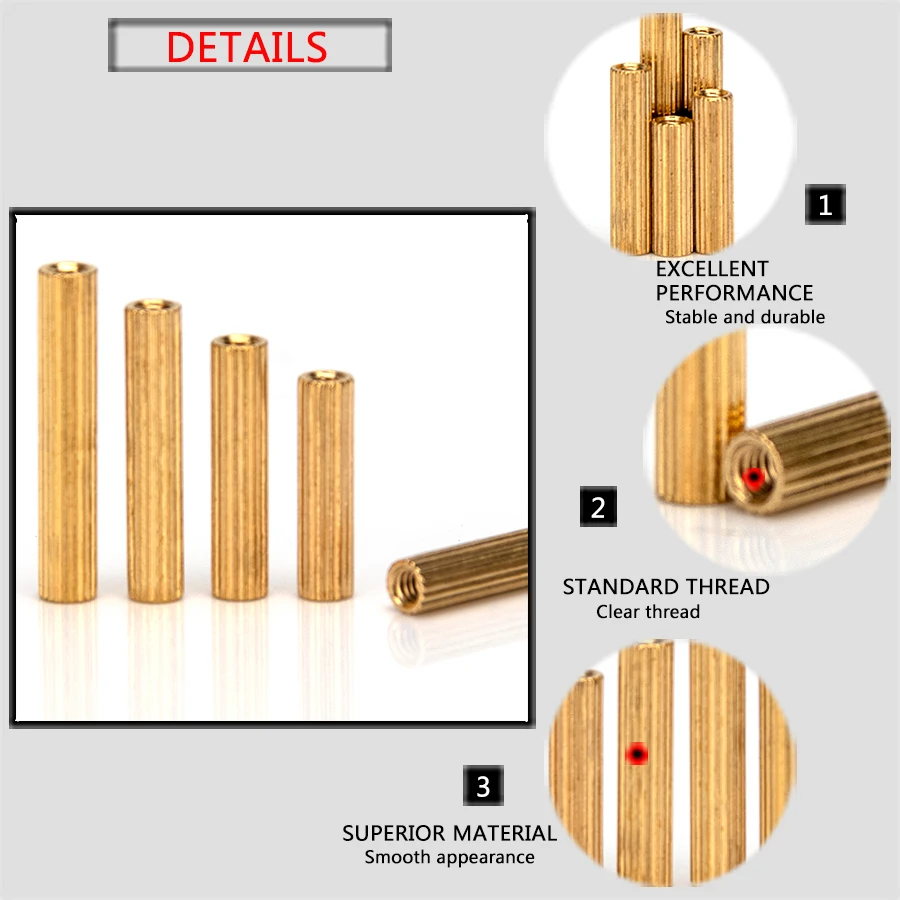 DETAILS

1

EXCELLENT PERFORMANCE
Stable and durable

2

STANDARD THREAD
Clear thread

3

SUPERIOR MATERIAL
Smooth appearance