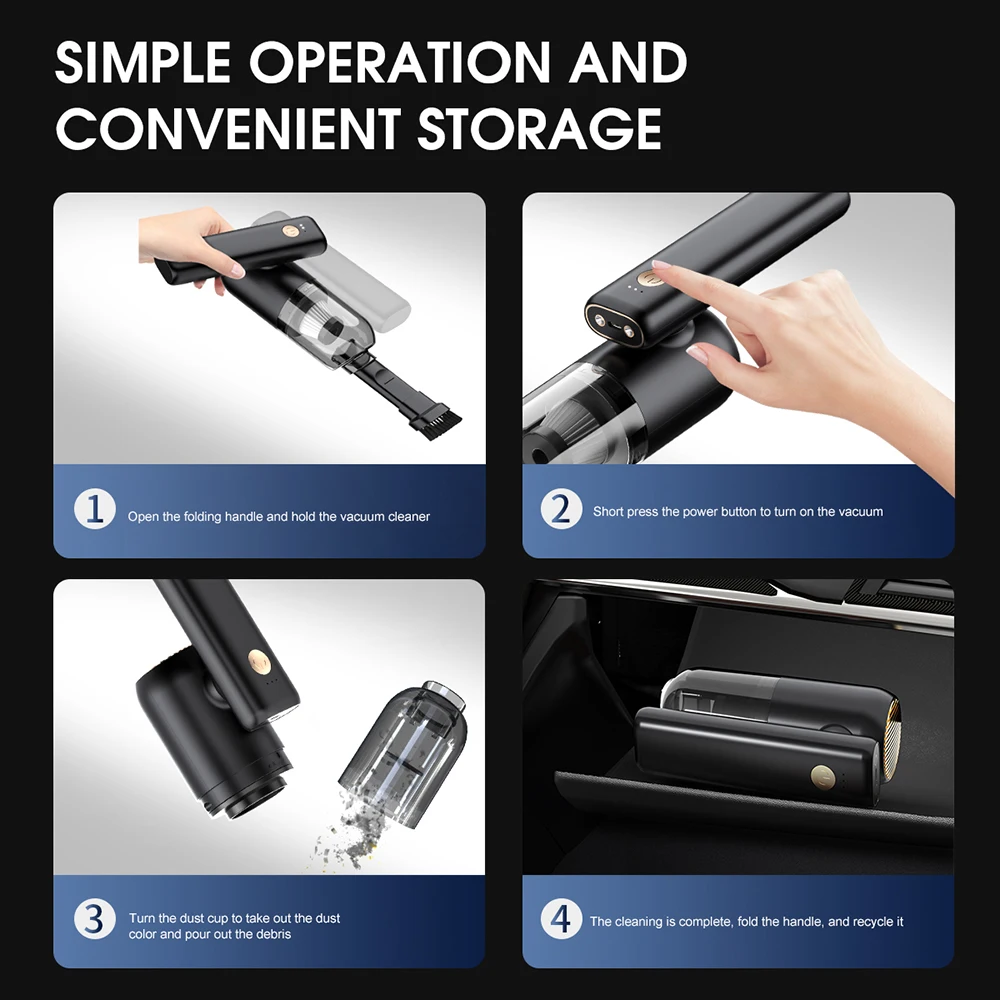 SIMPLE OPERATION AND CONVENIENT STORAGE

1 Open the folding handle and hold the vacuum cleaner

2 Short press the power button to turn on the vacuum

3 Turn the dust cup to take out the dust color and pour out the debris

4 The cleaning is complete, fold the handle, and recycle it