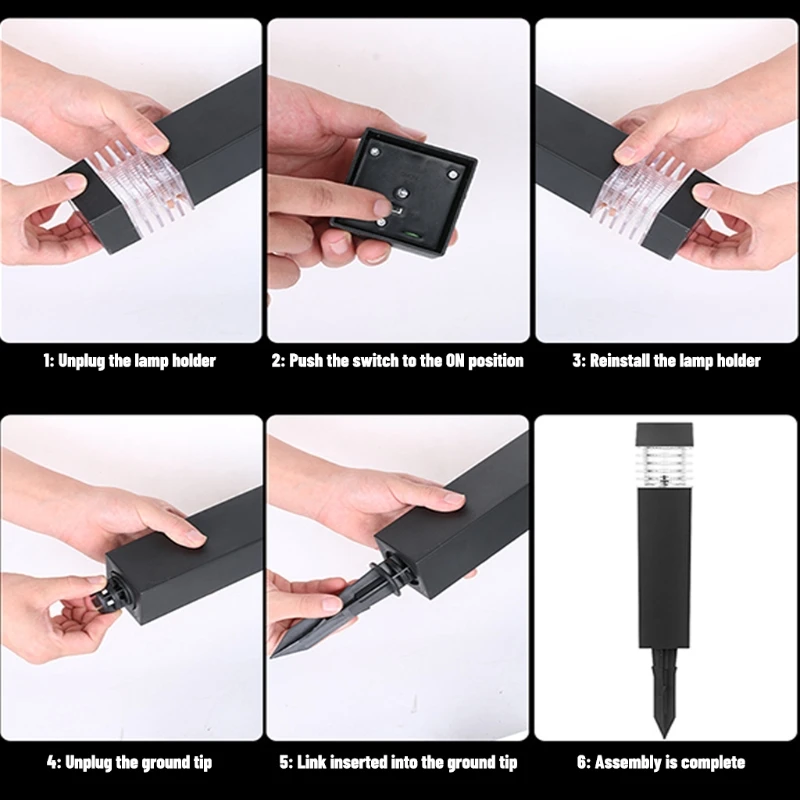 1: Unplug the lamp holder

2: Push the switch to the ON position

3: Reinstall the lamp holder

4: Unplug the ground tip

5: Link inserted into the ground tip

6: Assembly is complete