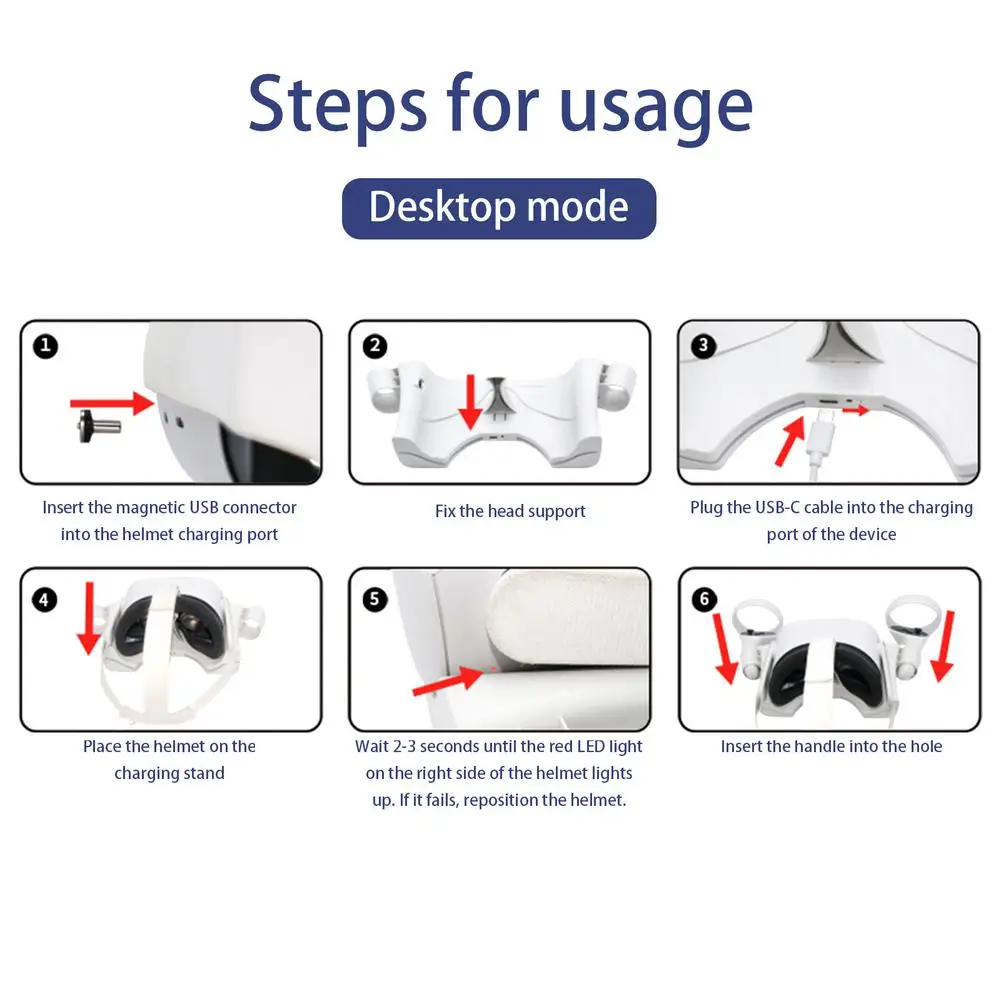 Steps for usage

Desktop mode

1
Insert the magnetic USB connector into the helmet charging port

2
Fix the head support

3
Plug the USB-C cable into the charging port of the device

4
Place the helmet on the charging stand

5
Wait 2-3 seconds until the red LED light on the right side of the helmet lights up. If it fails, reposition the helmet.

6
Insert the handle into the hole