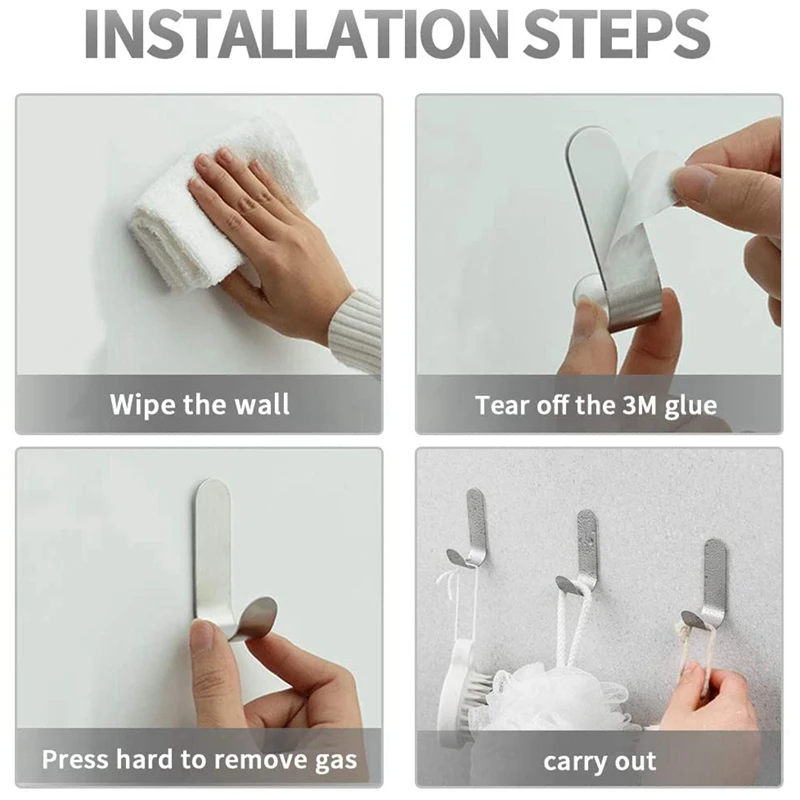 INSTALLATION STEPS

Wipe the wall

Tear off the 3M glue

Press hard to remove gas

carry out