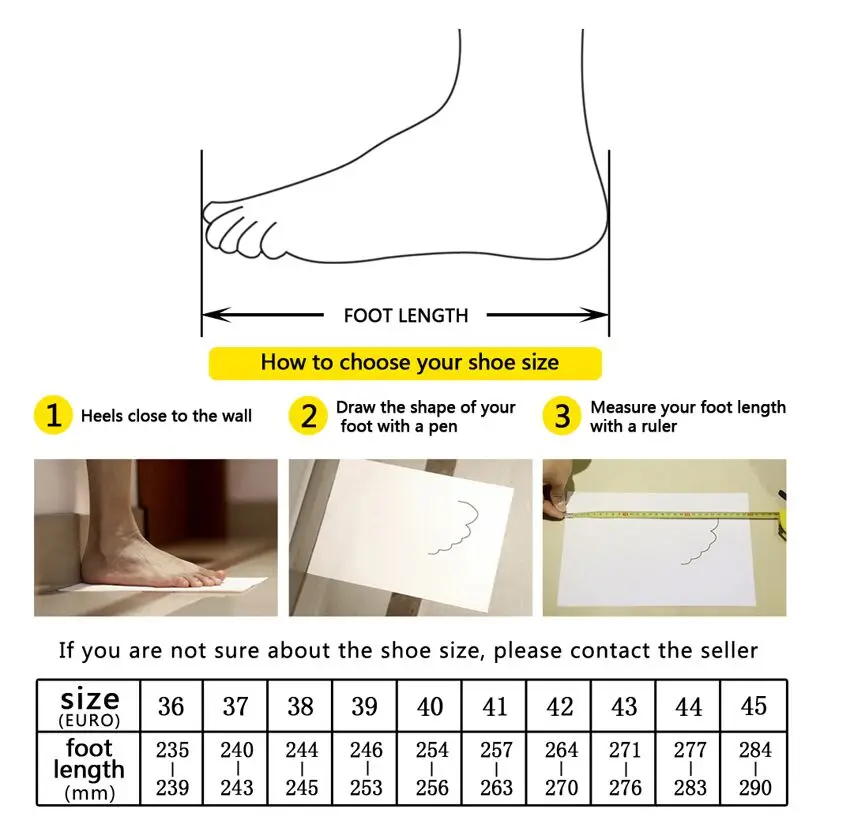 FOOT LENGTH

How to choose your shoe size

1 Heels close to the wall

2 Draw the shape of your foot with a pen

3 Measure your foot length with a ruler

If you are not sure about the shoe size, please contact the seller

| size (EURO) | 36 | 37 | 38 | 39 | 40 | 41 | 42 | 43 | 44 | 45 |
|---|---|---|---|---|---|---|---|---|---|---|
| foot length (mm) | 235 \| 239 | 240 \| 243 | 244 \| 245 | 246 \| 253 | 254 \| 256 | 257 \| 263 | 264 \| 270 | 271 \| 276 | 277 \| 283 | 284 \| 290 |