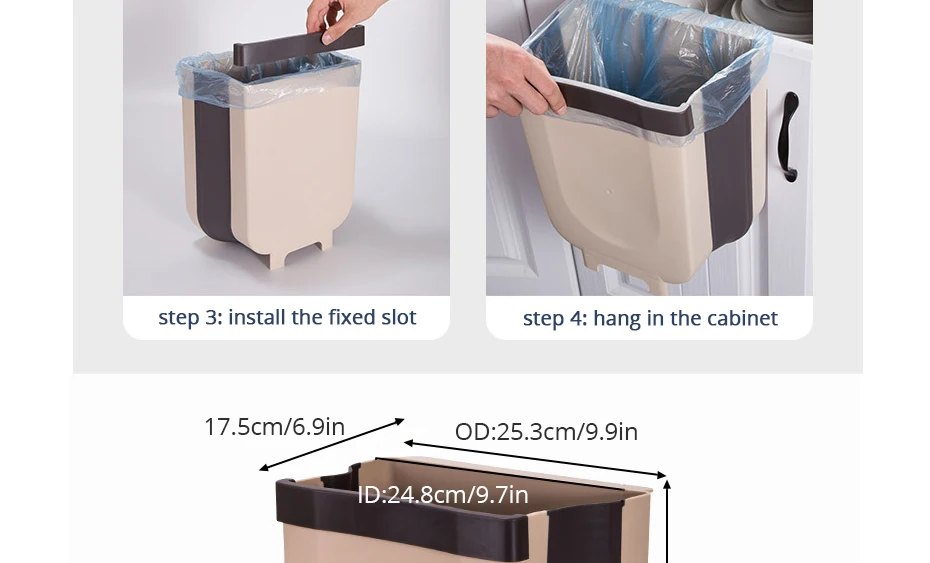 step 3: install the fixed slot

step 4: hang in the cabinet

17.5cm/6.9in

OD:25.3cm/9.9in

ID:24.8cm/9.7in