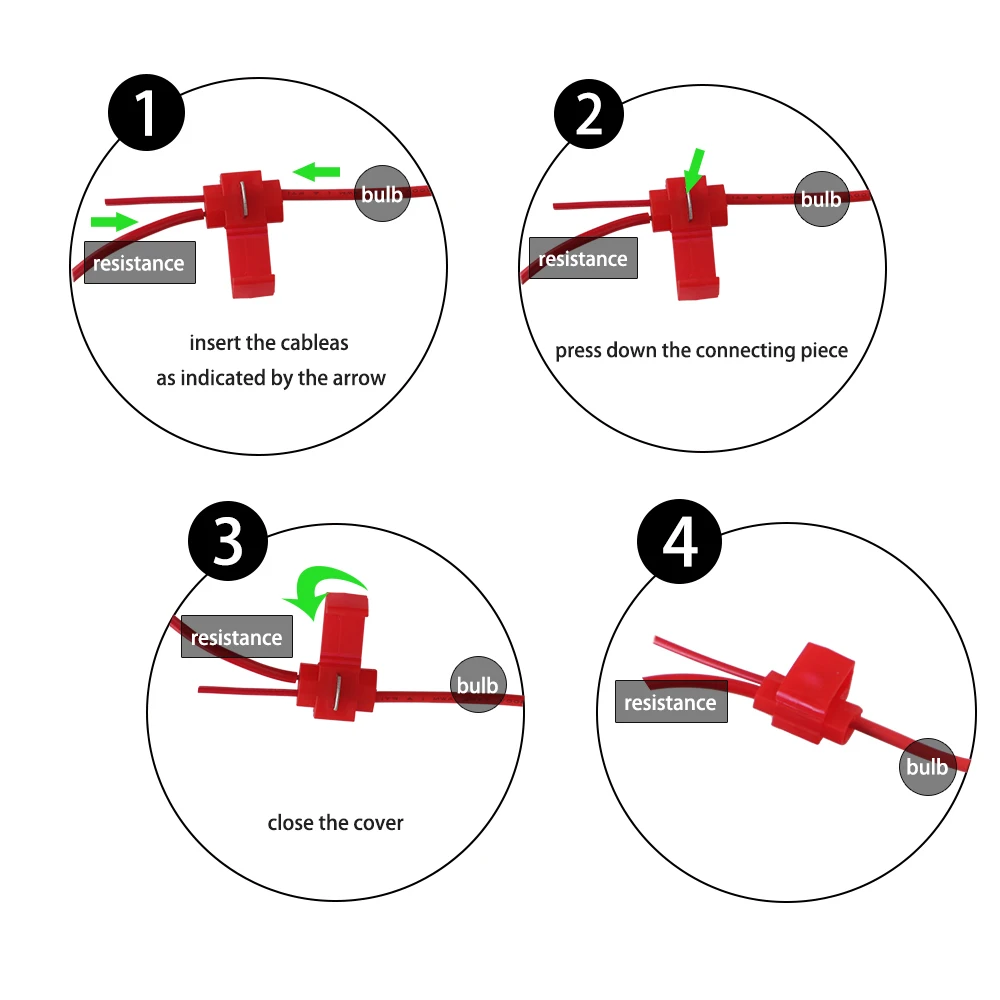 1

bulb

resistance

insert the cableas as indicated by the arrow

2

bulb

resistance

press down the connecting piece

3

resistance

bulb

close the cover

4

resistance

bulb