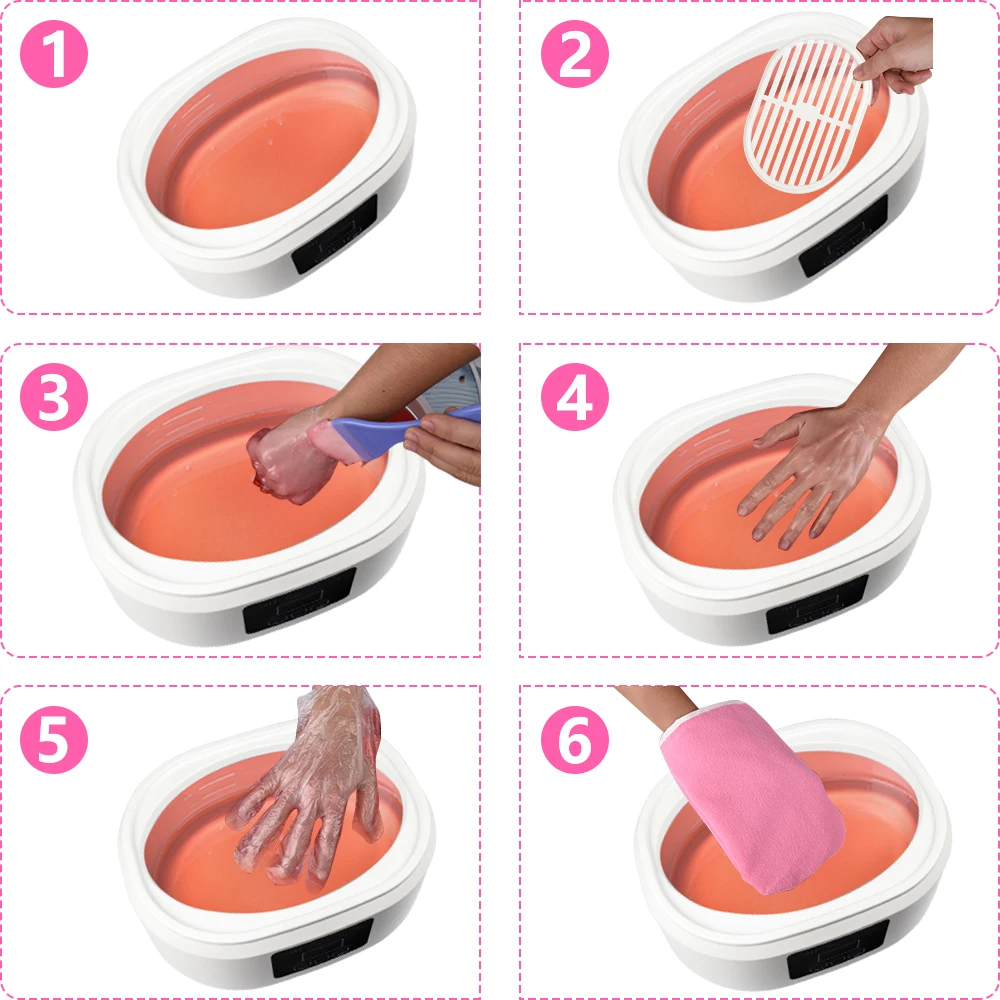 1
2
3
4
5
6