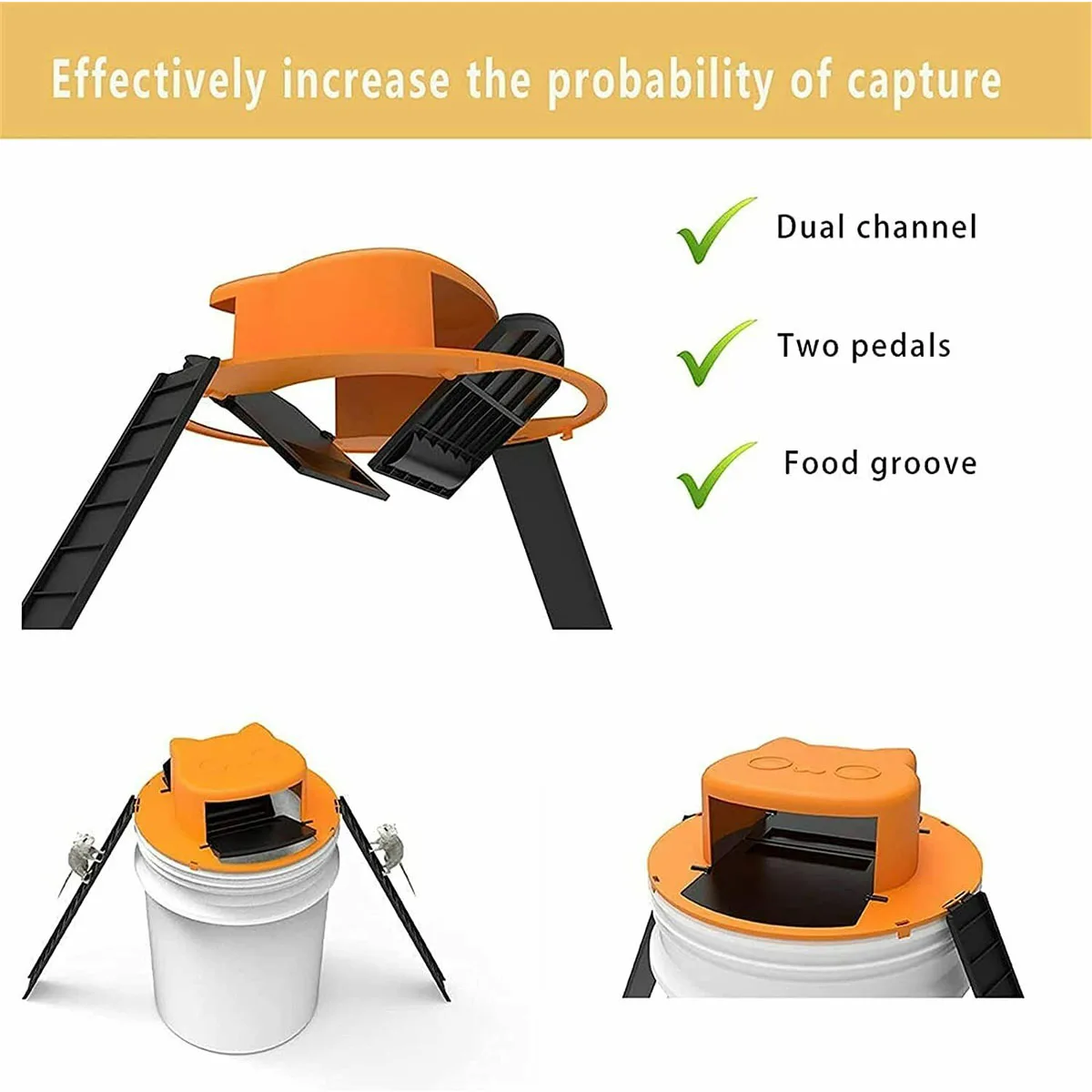 Effectively increase the probability of capture

Dual channel

Two pedals

Food groove