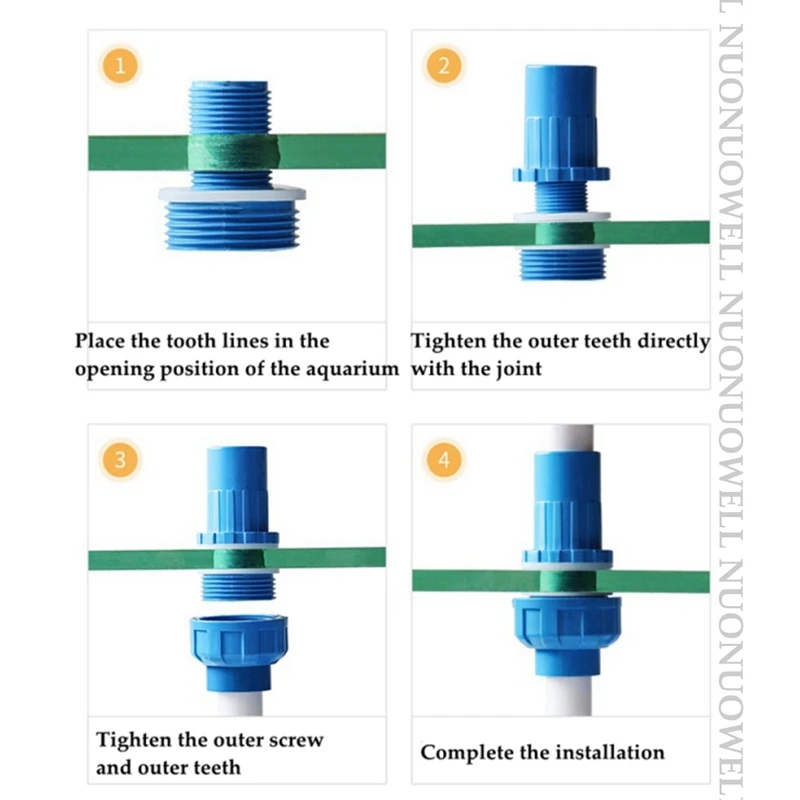 1

Place the tooth lines in the opening position of the aquarium

2

Tighten the outer teeth directly with the joint

3

Tighten the outer screw and outer teeth

4

Complete the installation

L NUONUOWELL NUONUOWELL NUONUOWEL