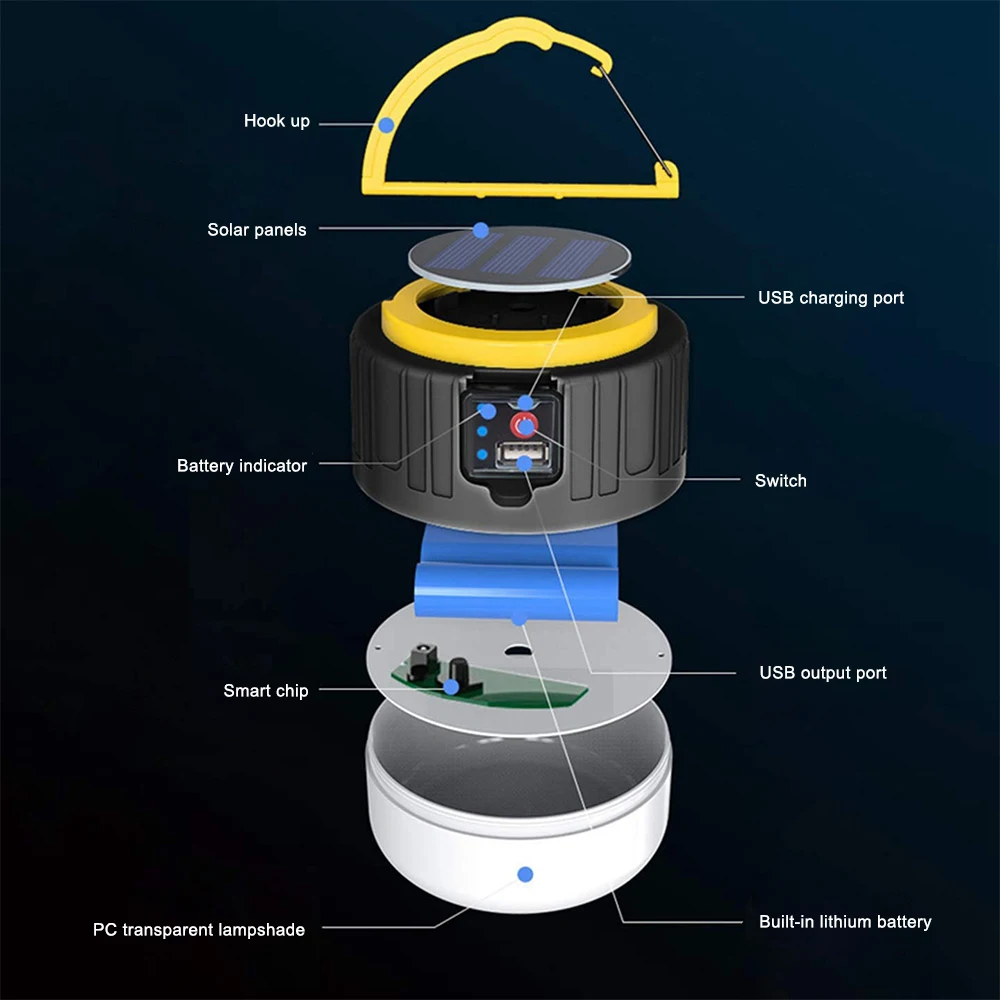 Hook up

Solar panels

USB charging port

Battery indicator

Switch

USB output port

Smart chip

PC transparent lampshade

Built-in lithium battery