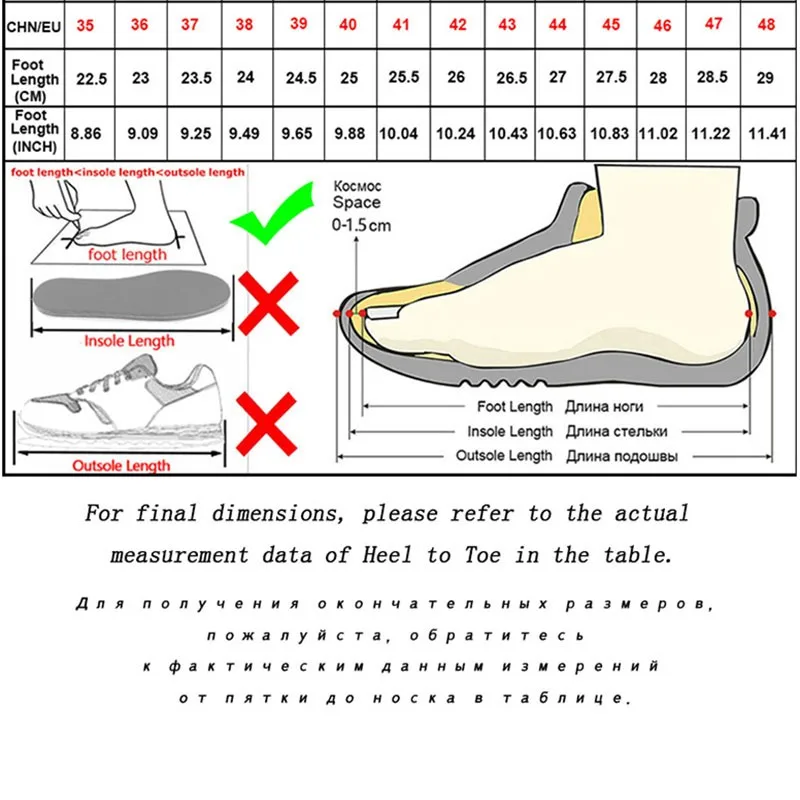 | CHN/EU | 35 | 36 | 37 | 38 | 39 | 40 | 41 | 42 | 43 | 44 | 45 | 46 | 47 | 48 |
|---|---|---|---|---|---|---|---|---|---|---|---|---|---|---|
| Foot Length (CM) | 22.5 | 23 | 23.5 | 24 | 24.5 | 25 | 25.5 | 26 | 26.5 | 27 | 27.5 | 28 | 28.5 | 29 |
| Foot Length (INCH) | 8.86 | 9.09 | 9.25 | 9.49 | 9.65 | 9.88 | 10.04 | 10.24 | 10.43 | 10.63 | 10.83 | 11.02 | 11.22 | 11.41 |

foot length<insole length<outsole length

foot length

Insole Length

Outsole Length

Космос
Space
0-1.5cm

Foot Length Длина ноги
Insole Length Длина стельки
Outsole Length Длина подошвы

For final dimensions, please refer to the actual measurement data of Heel to Toe in the table.

Для получения окончательных размеров, пожалуйста, обратитесь к фактическим данным измерений от пятки до носка в таблице.