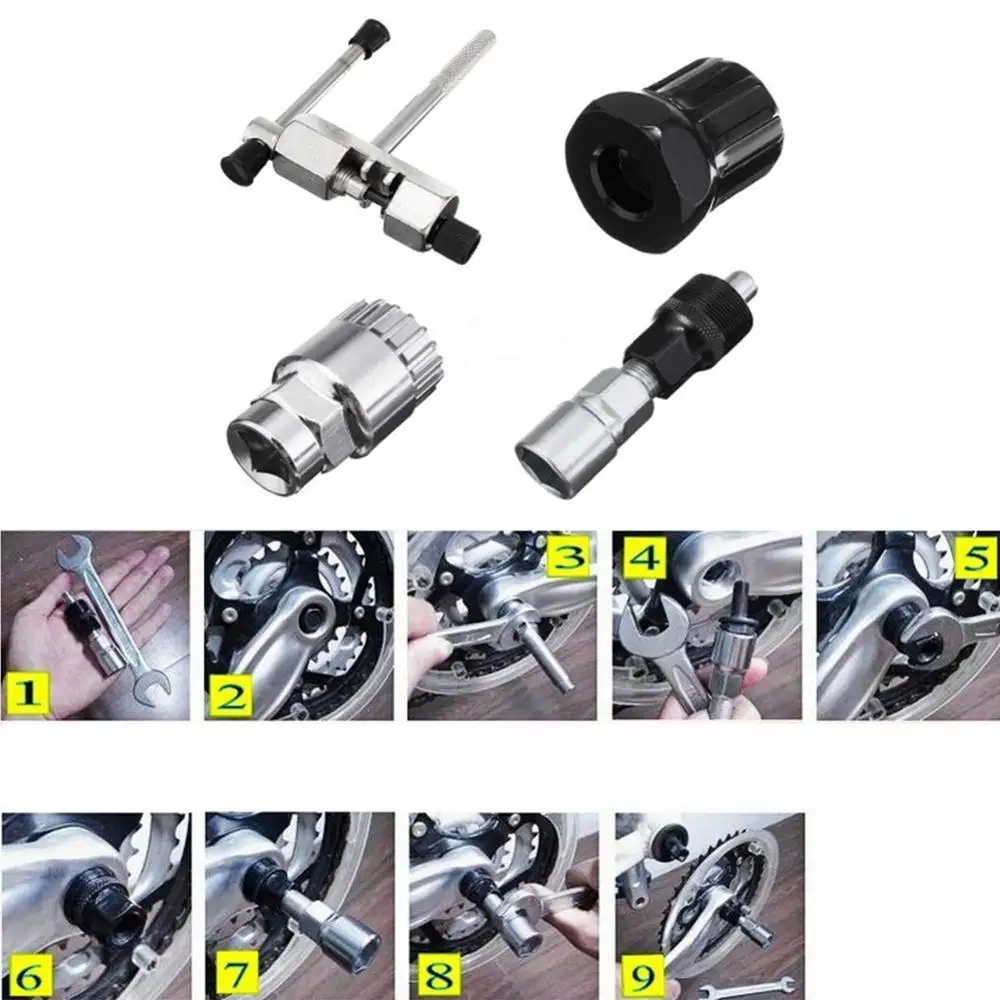 1
2
3
4
5
6
7
8
9