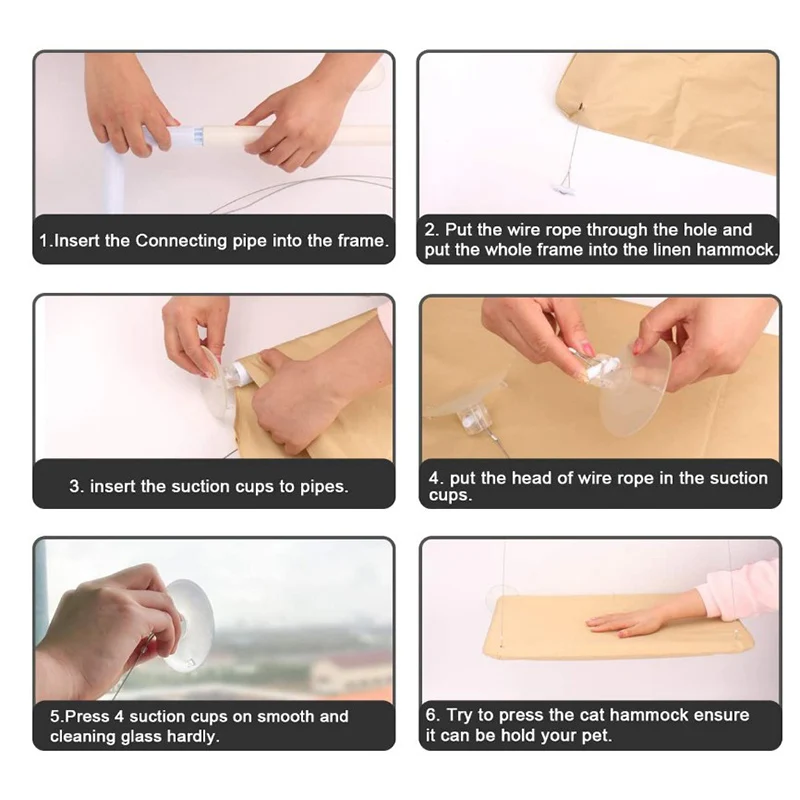 1.Insert the Connecting pipe into the frame.

2. Put the wire rope through the hole and put the whole frame into the linen hammock.

3. insert the suction cups to pipes.

4. put the head of wire rope in the suction cups.

5.Press 4 suction cups on smooth and cleaning glass hardly.

6. Try to press the cat hammock ensure it can be hold your pet.