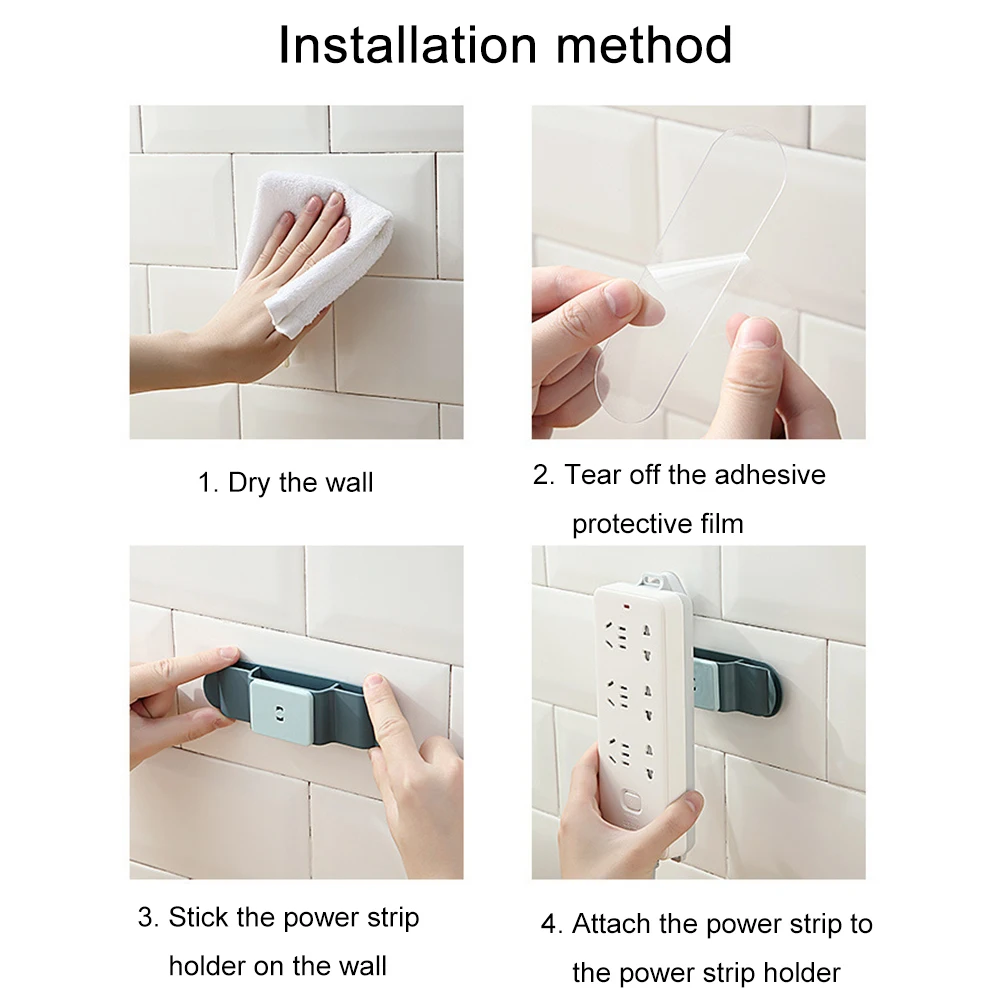 Installation method

1. Dry the wall

2. Tear off the adhesive protective film

3. Stick the power strip holder on the wall

4. Attach the power strip to the power strip holder