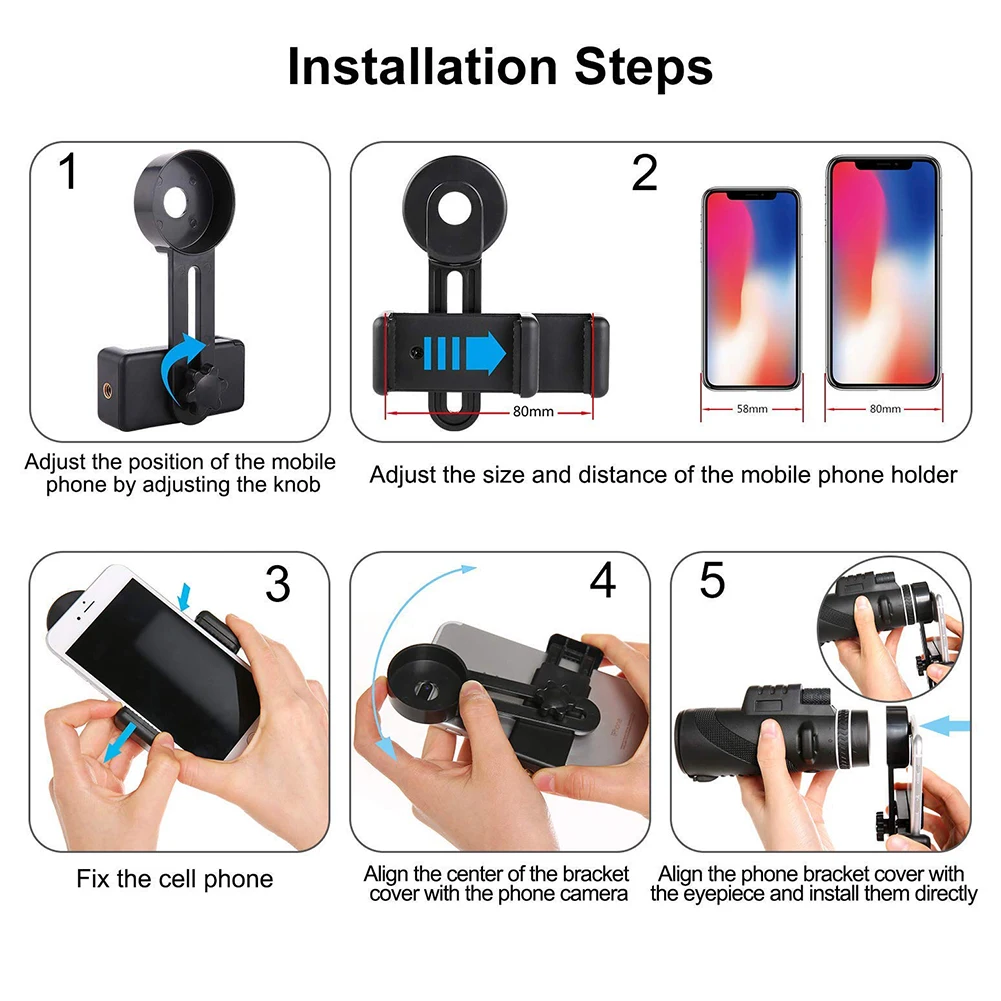 Installation Steps

1

Adjust the position of the mobile phone by adjusting the knob

2

80mm

58mm

80mm

Adjust the size and distance of the mobile phone holder

3

Fix the cell phone

4

Align the center of the bracket cover with the phone camera

5

Align the phone bracket cover with the eyepiece and install them directly