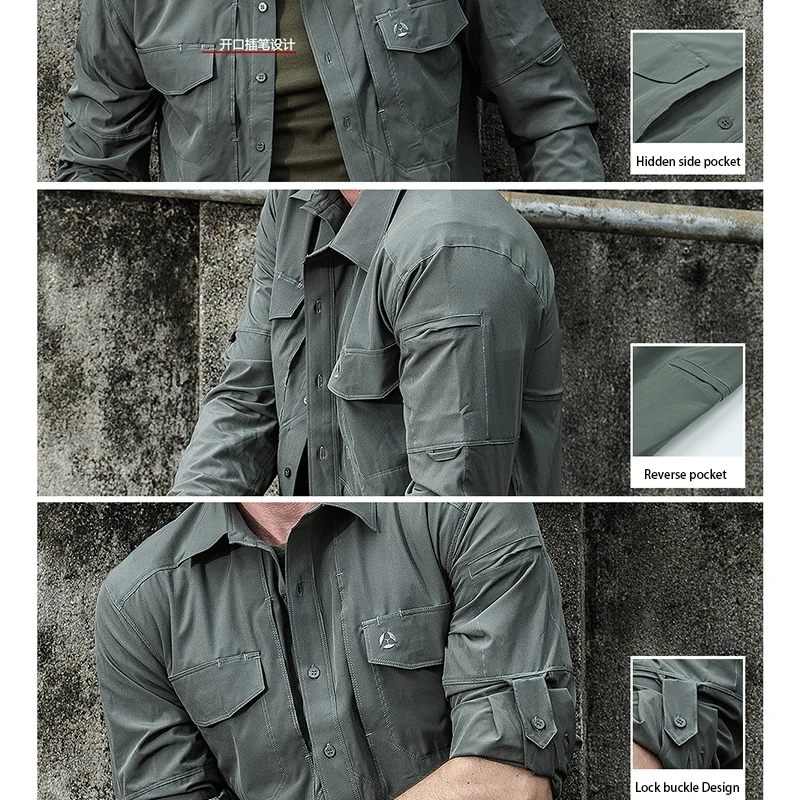 开口插笔设计

Hidden side pocket

Reverse pocket

Lock buckle Design