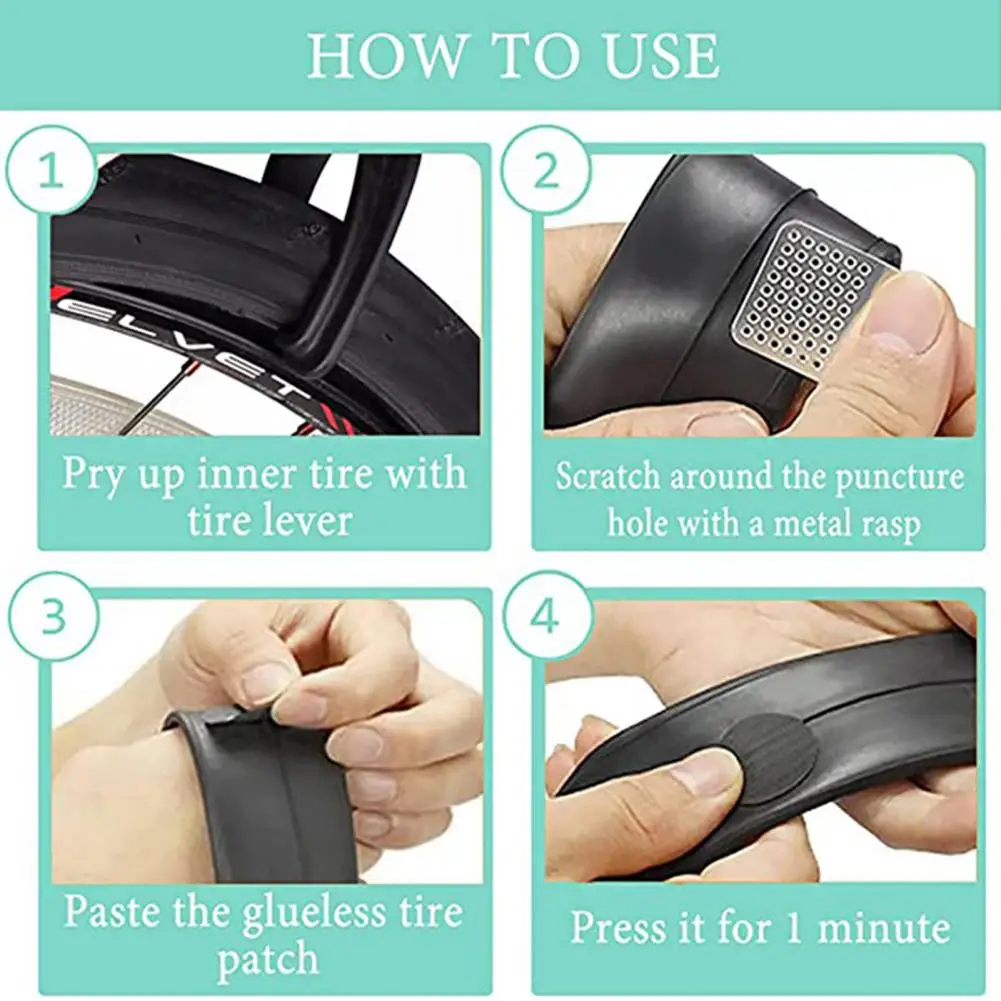 HOW TO USE

1

ELVET

Pry up inner tire with tire lever

2

Scratch around the puncture hole with a metal rasp

3

Paste the glueless tire patch

4

Press it for 1 minute