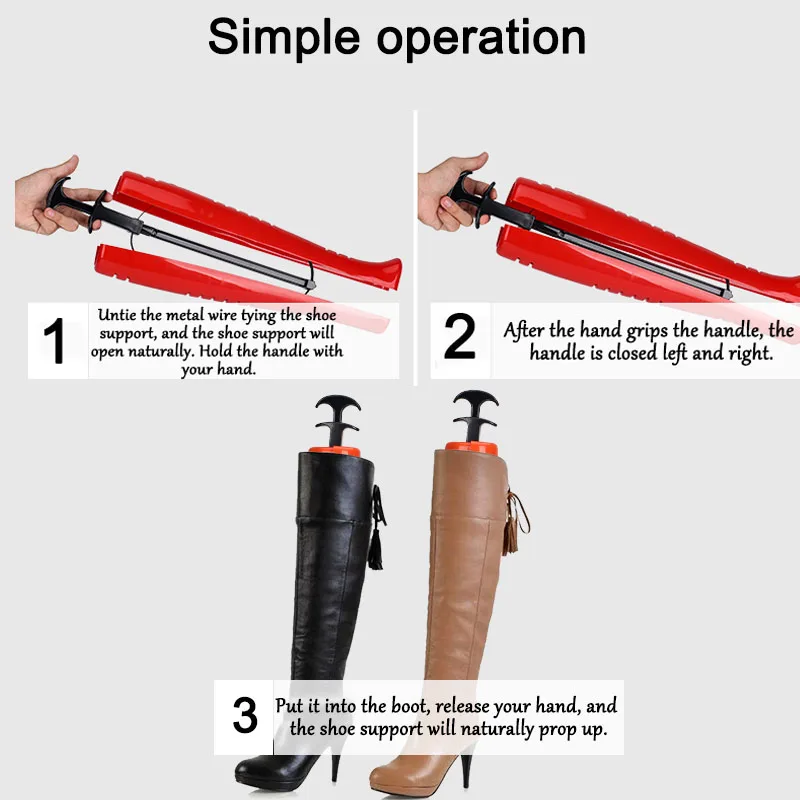 Simple operation

1 Untie the metal wire tying the shoe support, and the shoe support will open naturally. Hold the handle with your hand.

2 After the hand grips the handle, the handle is closed left and right.

3 Put it into the boot, release your hand, and the shoe support will naturally prop up.