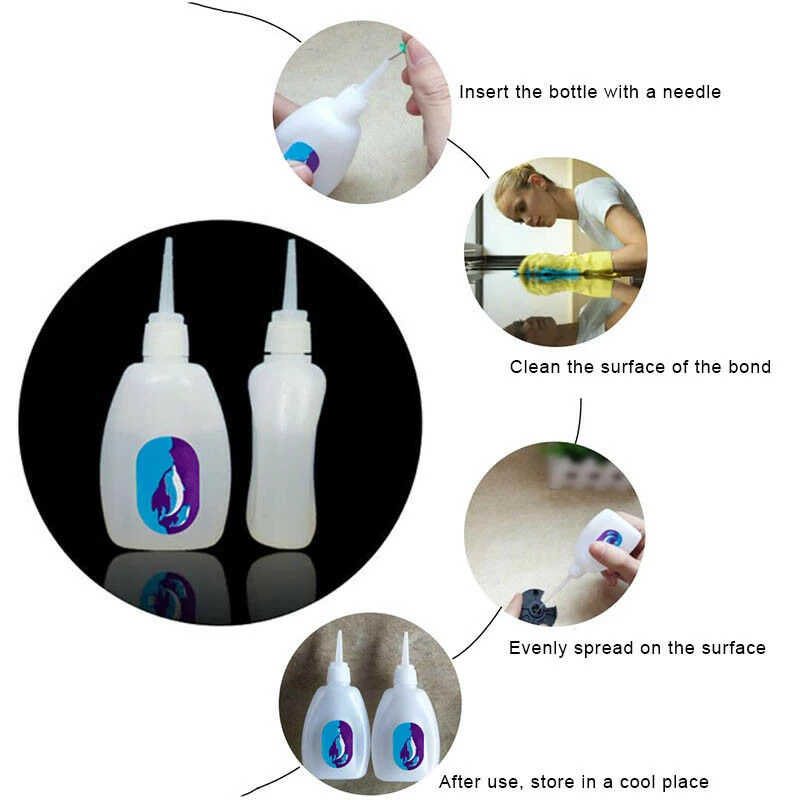 Insert the bottle with a needle

Clean the surface of the bond

Evenly spread on the surface

After use, store in a cool place