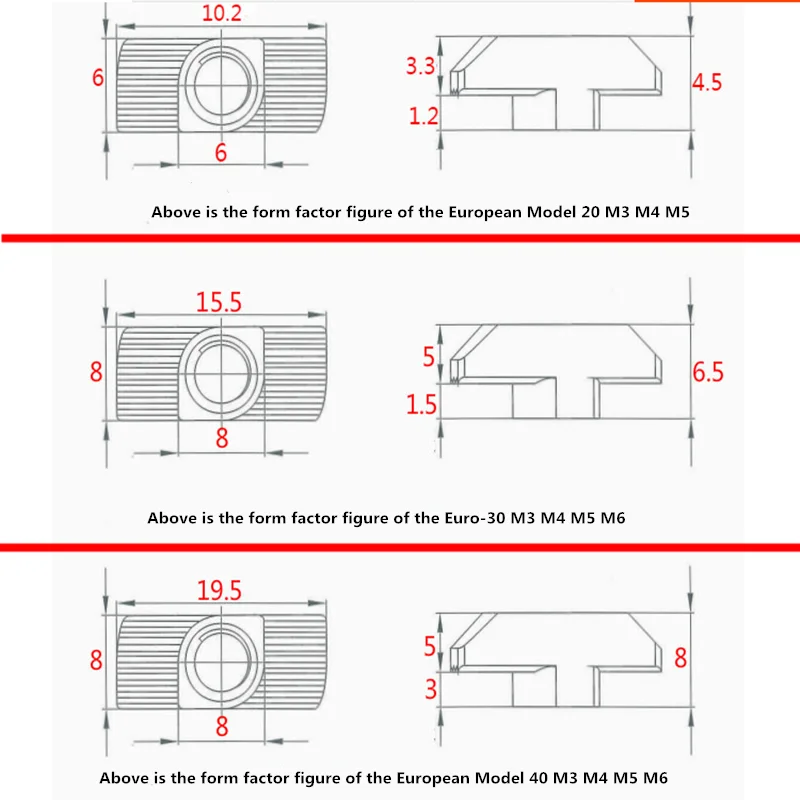 10.2
6
6
3.3
1.2
4.5

Above is the form factor figure of the European Model 20 M3 M4 M5

15.5
8
8
5
1.5
6.5

Above is the form factor figure of the Euro-30 M3 M4 M5 M6

19.5
8
8
5
3
8

Above is the form factor figure of the European Model 40 M3 M4 M5 M6