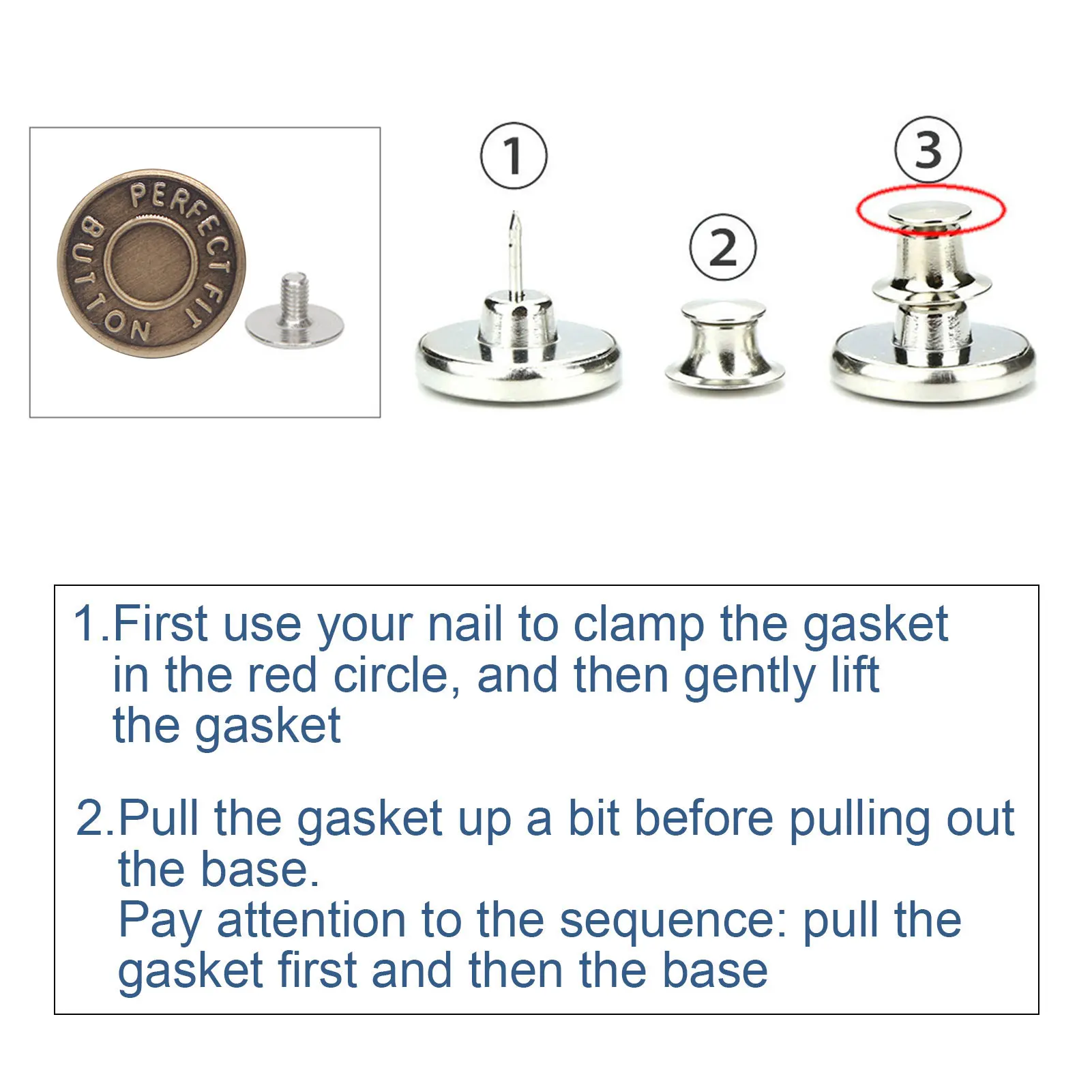 PERFECT FIT BUTTON

①

②

③

1.First use your nail to clamp the gasket in the red circle, and then gently lift the gasket

2.Pull the gasket up a bit before pulling out the base.
Pay attention to the sequence: pull the gasket first and then the base