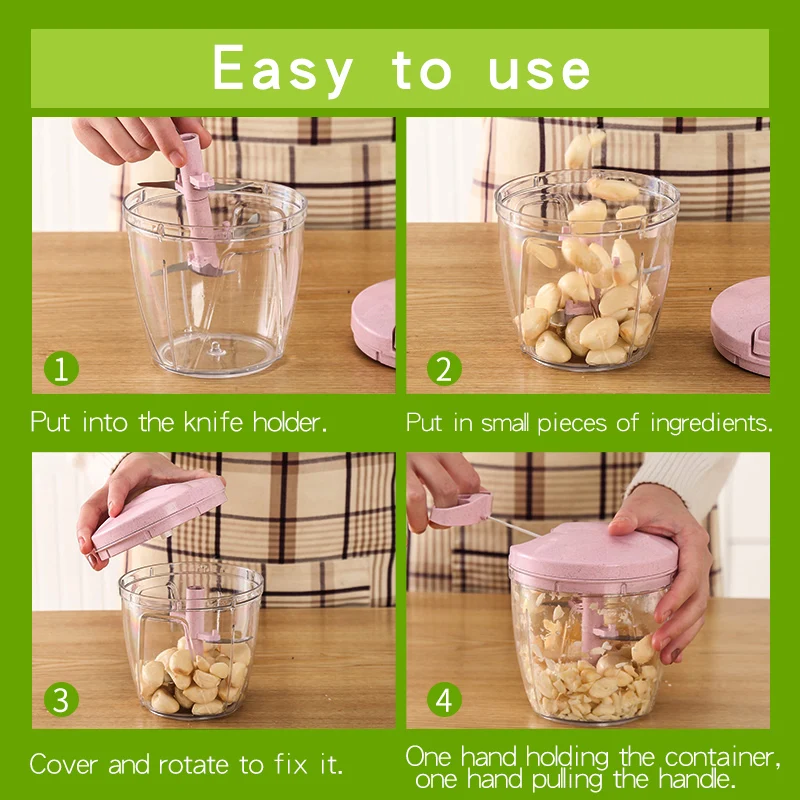 Easy to use

1

Put into the knife holder.

2

Put in small pieces of ingredients.

3

Cover and rotate to fix it.

4

One hand holding the container, one hand pulling the handle.