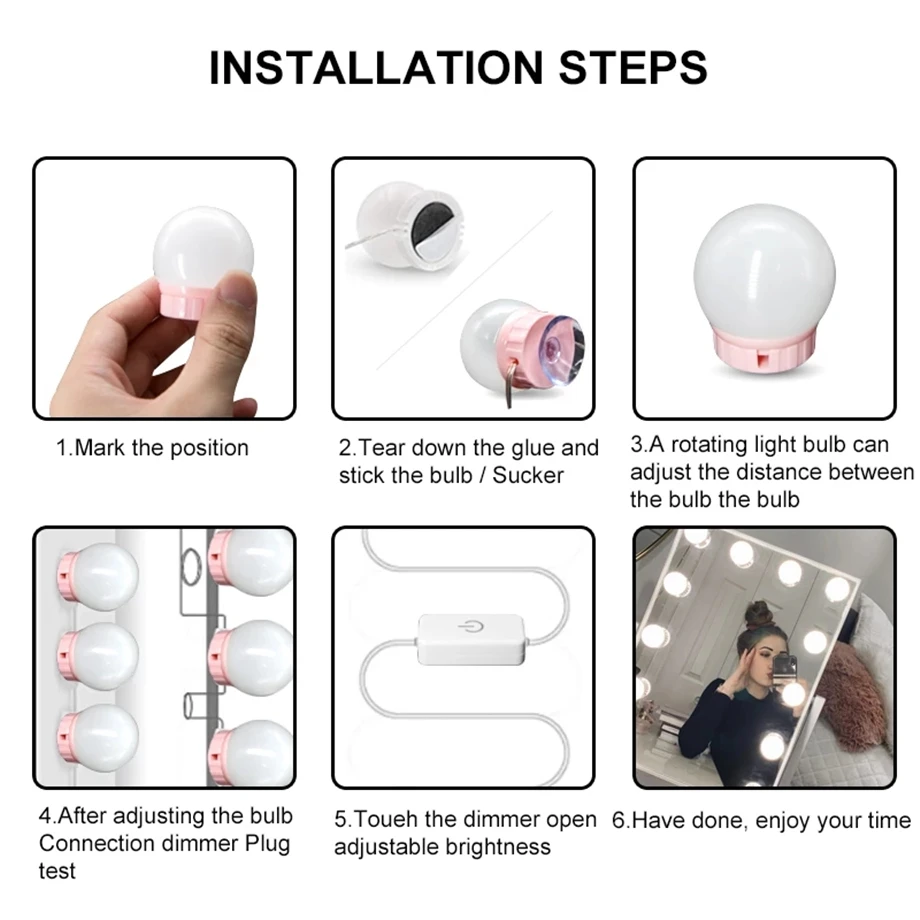 INSTALLATION STEPS

1.Mark the position

2.Tear down the glue and stick the bulb / Sucker

3.A rotating light bulb can adjust the distance between the bulb the bulb

4.After adjusting the bulb Connection dimmer Plug test

5.Toueh the dimmer open adjustable brightness

6.Have done, enjoy your time