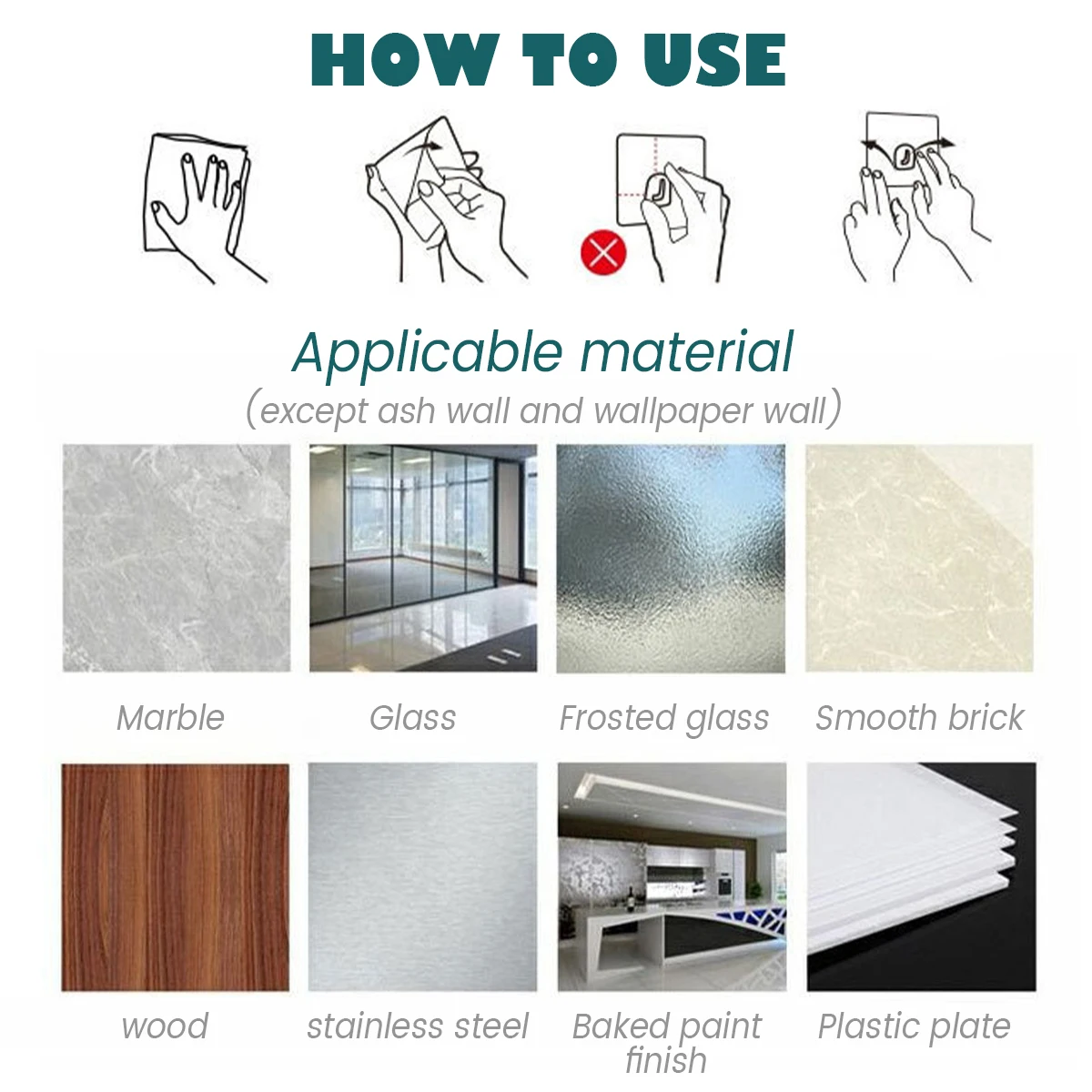 HOW TO USE

Applicable material
(except ash wall and wallpaper wall)

Marble

Glass

Frosted glass

Smooth brick

wood

stainless steel

Baked paint finish

Plastic plate